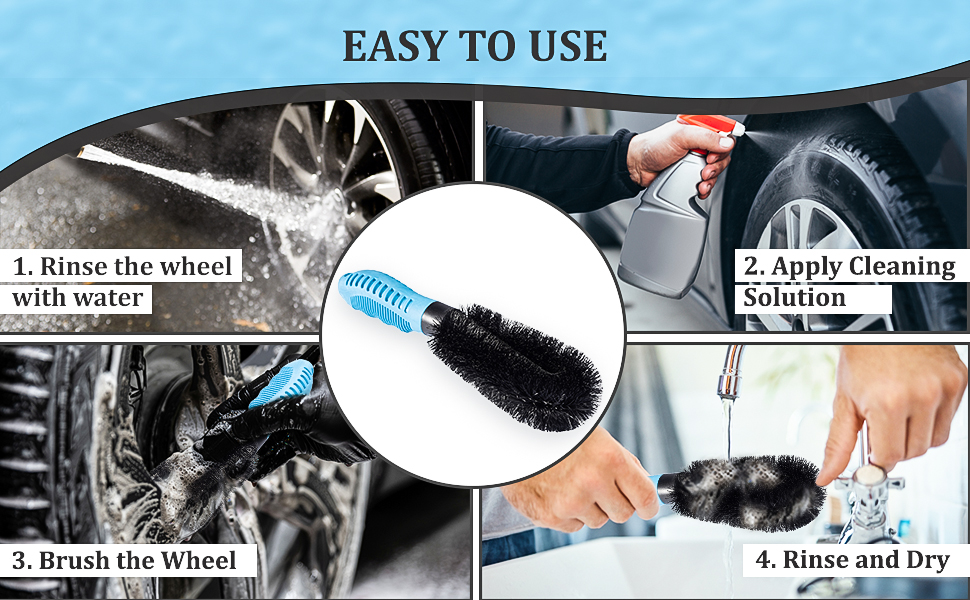 EASY TO USE

1. Rinse the wheel with water

2. Apply Cleaning Solution

3. Brush the Wheel

4. Rinse and Dry