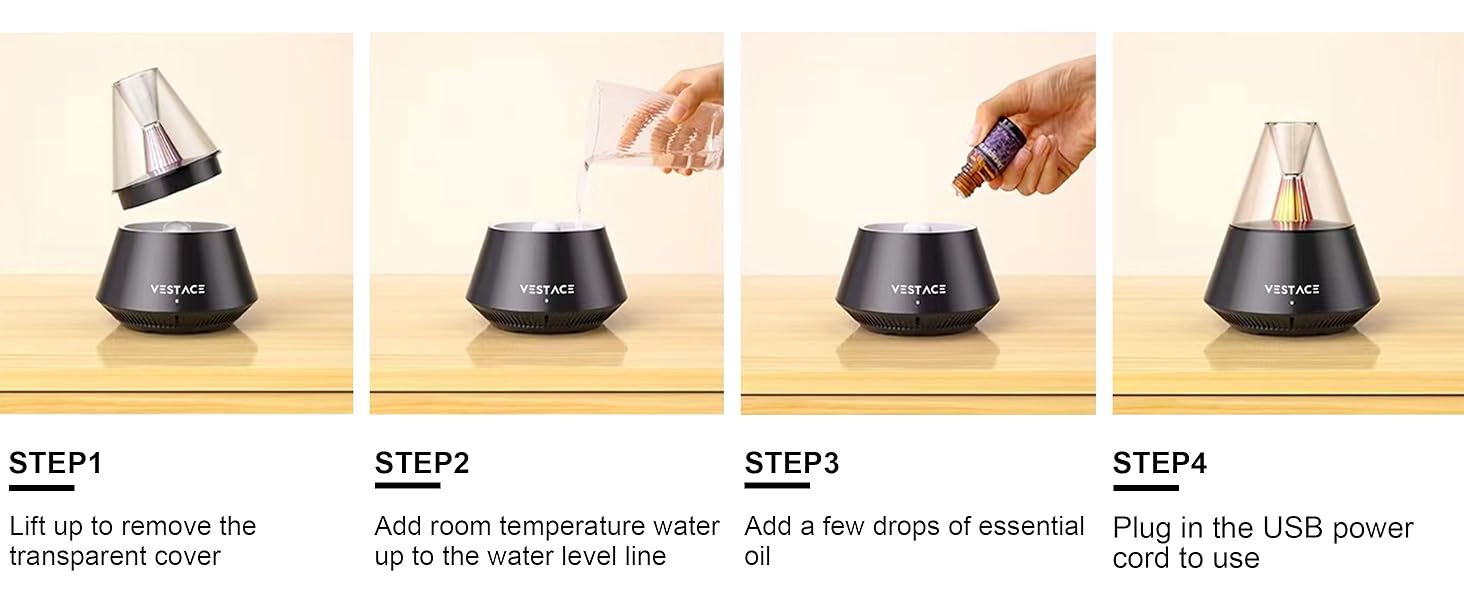 VESTACE

VESTACE

VESTACE

VESTACE

STEP1

Lift up to remove the transparent cover

STEP2

Add room temperature water up to the water level line

STEP3

Add a few drops of essential oil

STEP4

Plug in the USB power cord to use