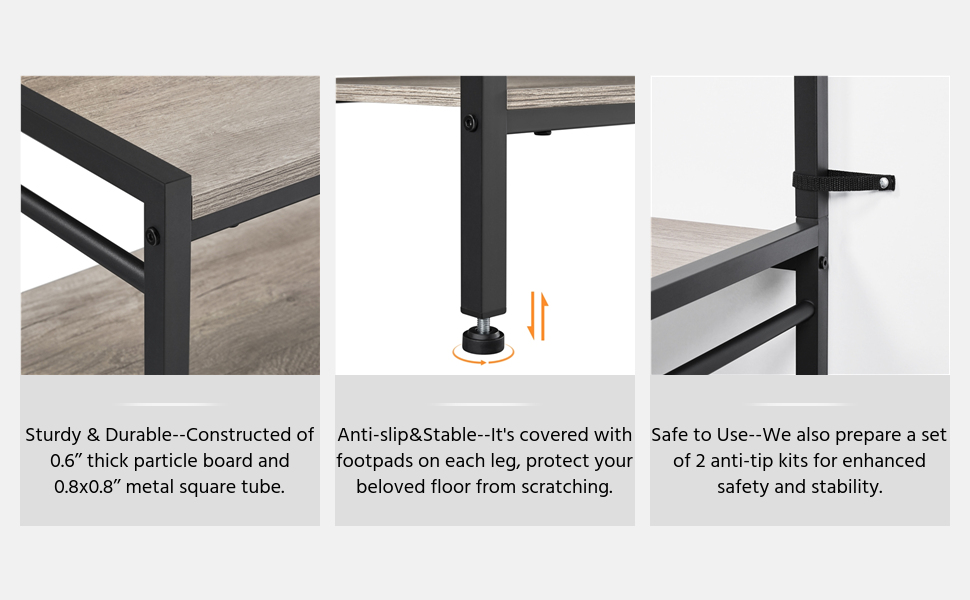 Sturdy & Durable--Constructed of 0.6” thick particle board and 0.8x0.8” metal square tube.

Anti-slip&Stable--It's covered with footpads on each leg, protect your beloved floor from scratching.

Safe to Use--We also prepare a set of 2 anti-tip kits for enhanced safety and stability.