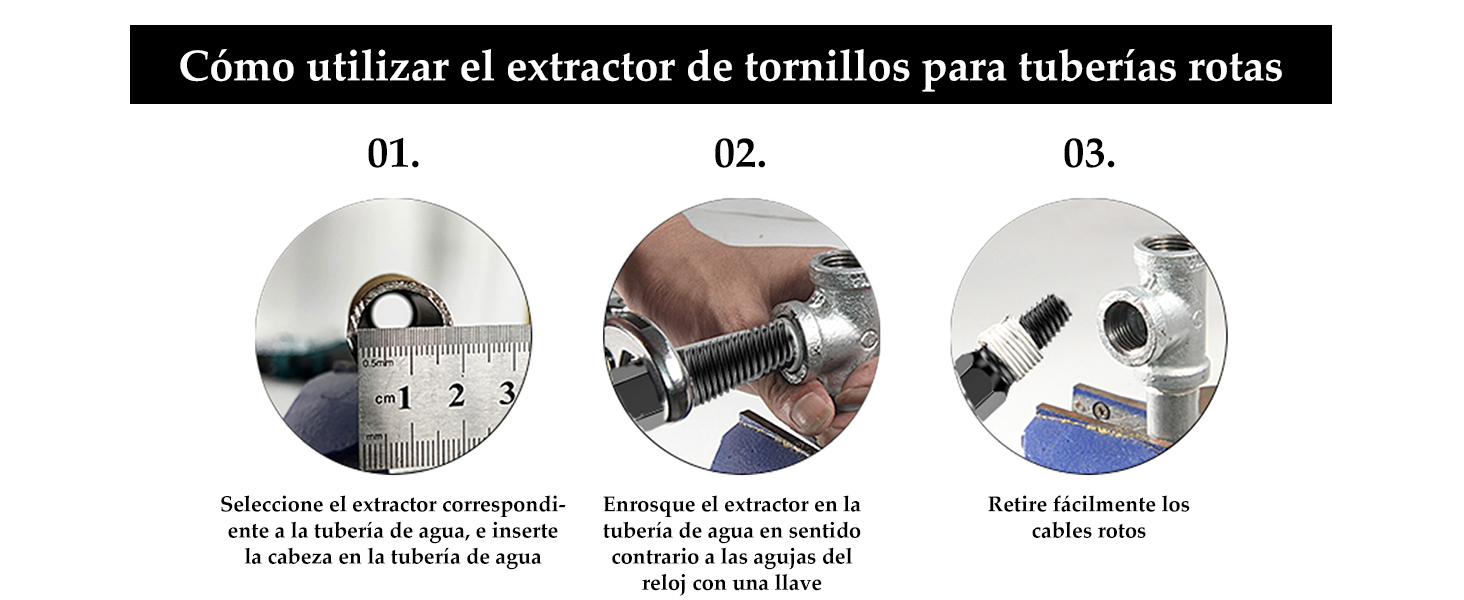 Cómo utilizar el extractor de tornillos para tuberías rotas

01.

0.5mm
cm 1 2 3
mm

Seleccione el extractor correspondiente a la tubería de agua, e inserte la cabeza en la tubería de agua

02.

Enrosque el extractor en la tubería de agua en sentido contrario a las agujas del reloj con una llave

03.

Retire fácilmente los cables rotos