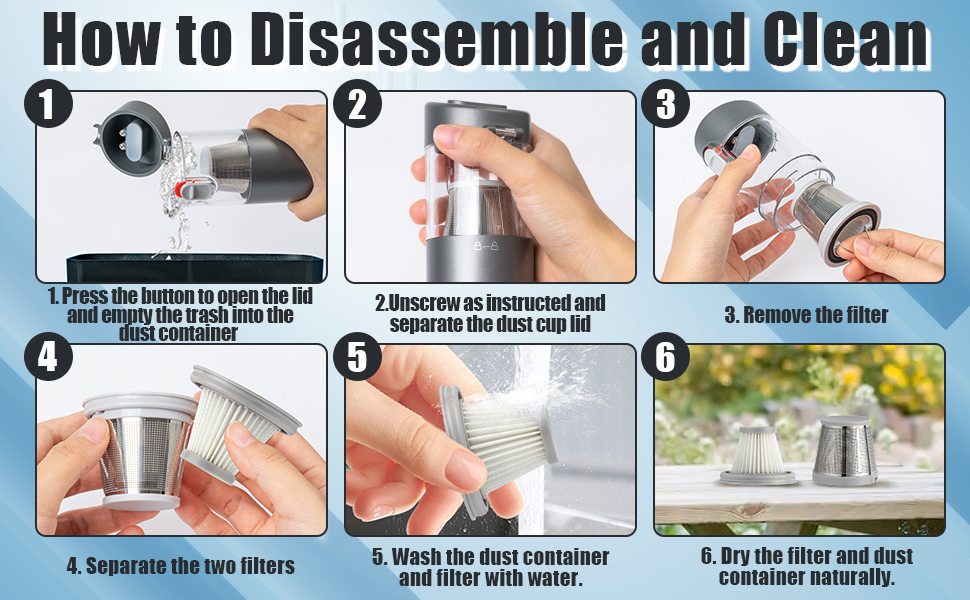 How to Disassemble and Clean

1

1. Press the button to open the lid and empty the trash into the dust container

2

2.Unscrew as instructed and separate the dust cup lid

3

3. Remove the filter

4

4. Separate the two filters

5

5. Wash the dust container and filter with water.

6

6. Dry the filter and dust container naturally.