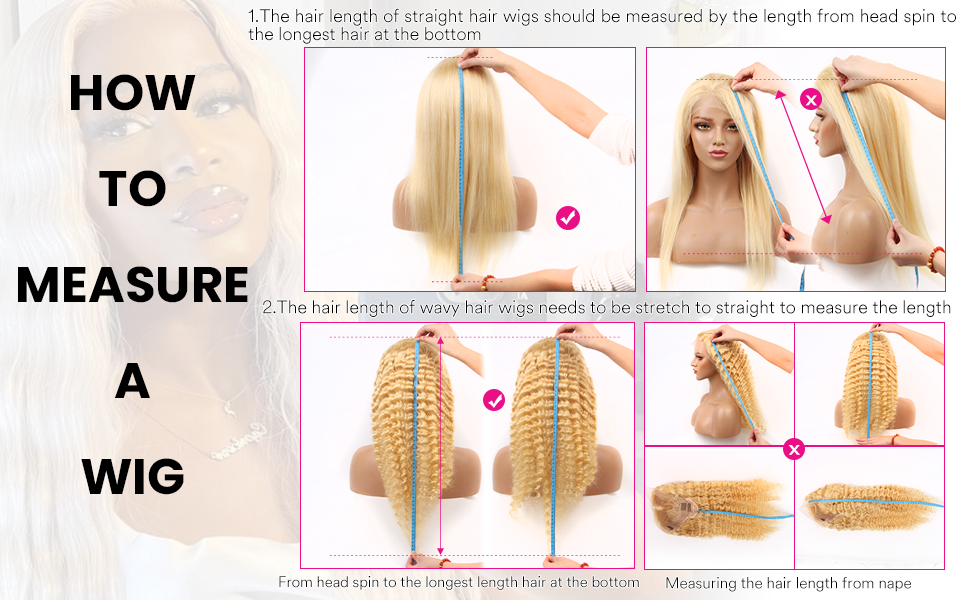 HOW
TO
MEASURE
A
WIG

1.The hair length of straight hair wigs should be measured by the length from head spin to the longest hair at the bottom

2.The hair length of wavy hair wigs needs to be stretch to straight to measure the length

From head spin to the longest length hair at the bottom

Measuring the hair length from nape