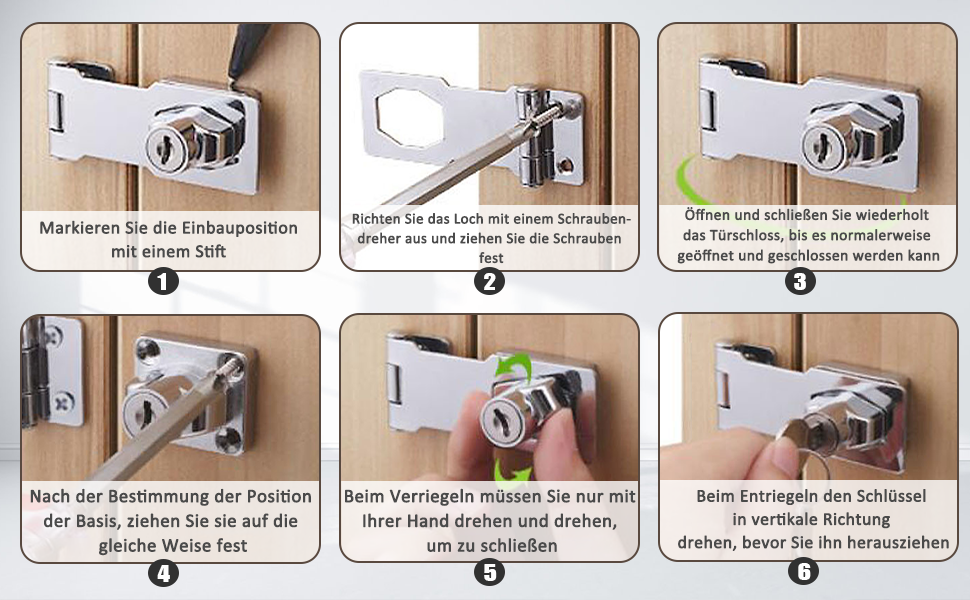 Markieren Sie die Einbauposition mit einem Stift

1

Richten Sie das Loch mit einem Schraubendreher aus und ziehen Sie die Schrauben fest

2

Öffnen und schließen Sie wiederholt das Türschloss, bis es normalerweise geöffnet und geschlossen werden kann

3

Nach der Bestimmung der Position der Basis, ziehen Sie sie auf die gleiche Weise fest

4

Beim Verriegeln müssen Sie nur mit Ihrer Hand drehen und drehen, um zu schließen

5

Beim Entriegeln den Schlüssel in vertikale Richtung drehen, bevor Sie ihn herausziehen

6