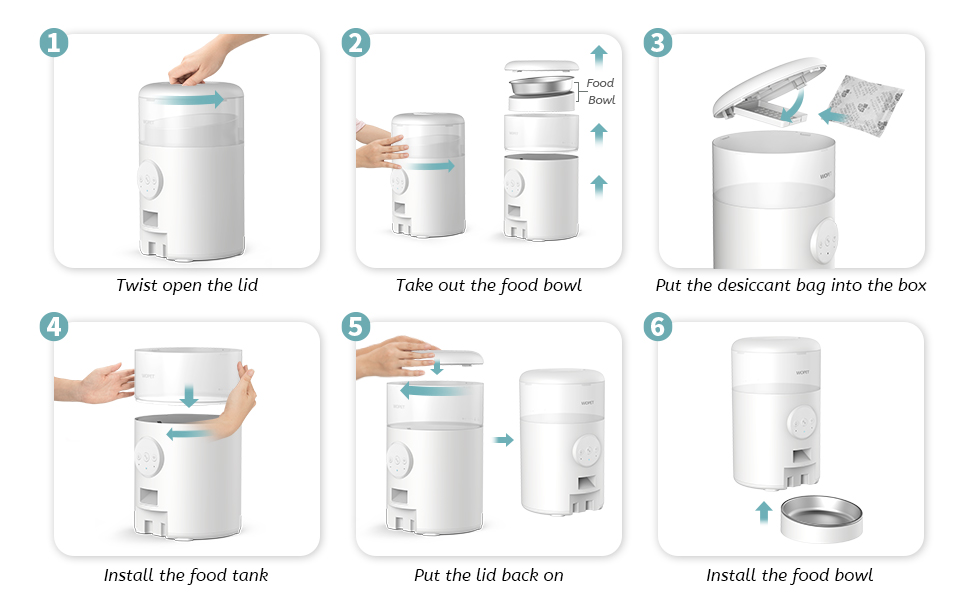 1

Twist open the lid

2

Food Bowl

Take out the food bowl

3

Put the desiccant bag into the box

4

Install the food tank

5

Put the lid back on

6

Install the food bowl