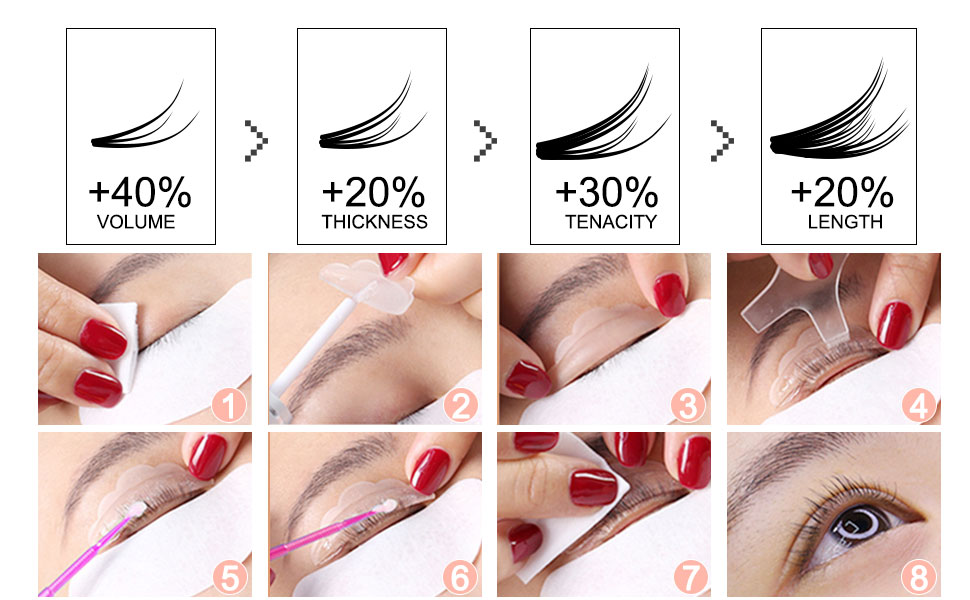 +40%
VOLUME

+20%
THICKNESS

+30%
TENACITY

+20%
LENGTH

1
2
3
4
5
6
7
8