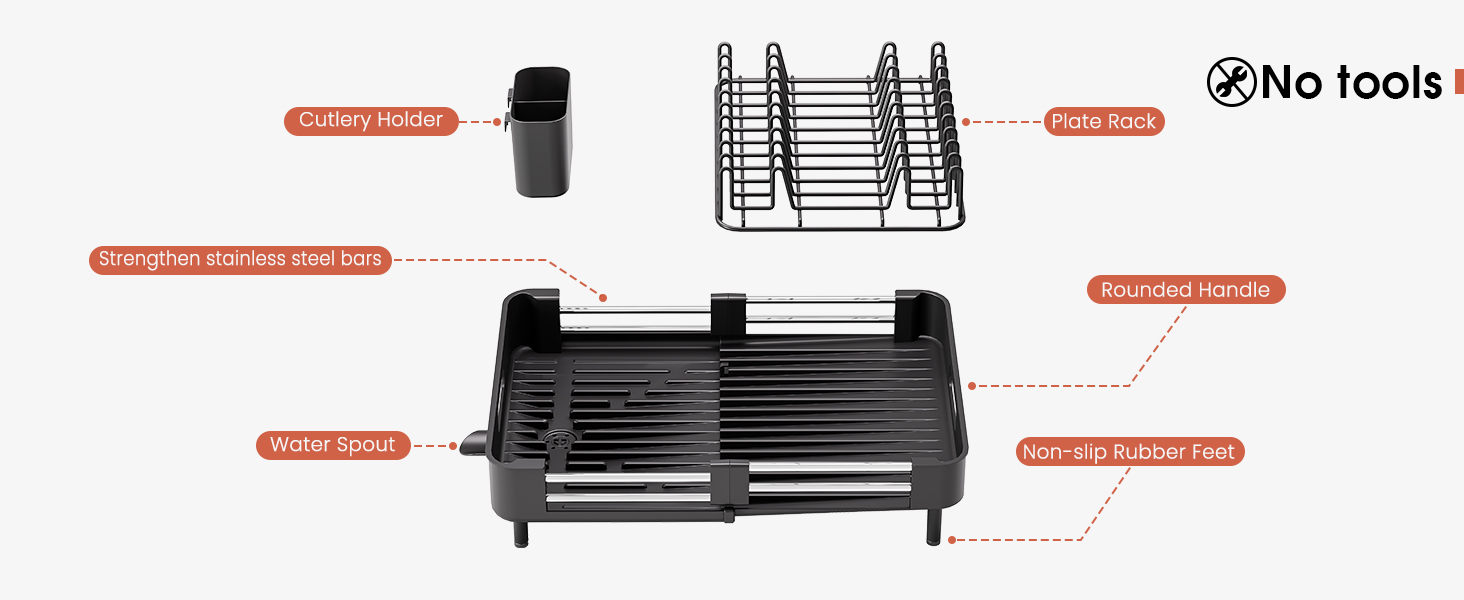 No tools

Cutlery Holder

Plate Rack

Strengthen stainless steel bars

Rounded Handle

Water Spout

Non-slip Rubber Feet