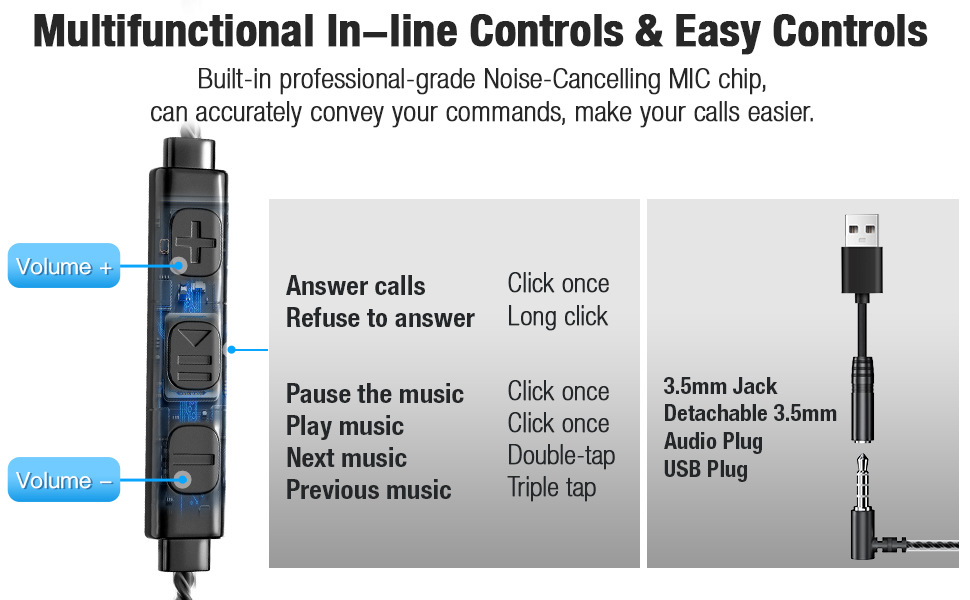 Multifunctional In–line Controls & Easy Controls

Built-in professional-grade Noise-Cancelling MIC chip, can accurately convey your commands, make your calls easier.

Volume +

Volume –

| | |
|---|---|
| Answer calls | Click once |
| Refuse to answer | Long click |
| Pause the music | Click once |
| Play music | Click once |
| Next music | Double-tap |
| Previous music | Triple tap |

3.5mm Jack
Detachable 3.5mm Audio Plug
USB Plug