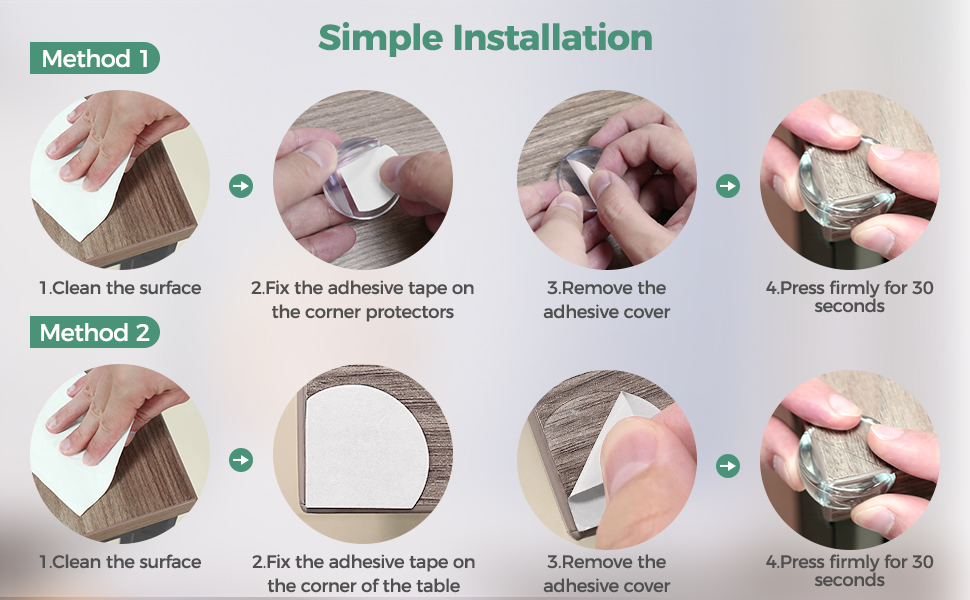 Simple Installation

Method 1

1.Clean the surface

2.Fix the adhesive tape on the corner protectors

3.Remove the adhesive cover

4.Press firmly for 30 seconds

Method 2

1.Clean the surface

2.Fix the adhesive tape on the corner of the table

3.Remove the adhesive cover

4.Press firmly for 30 seconds