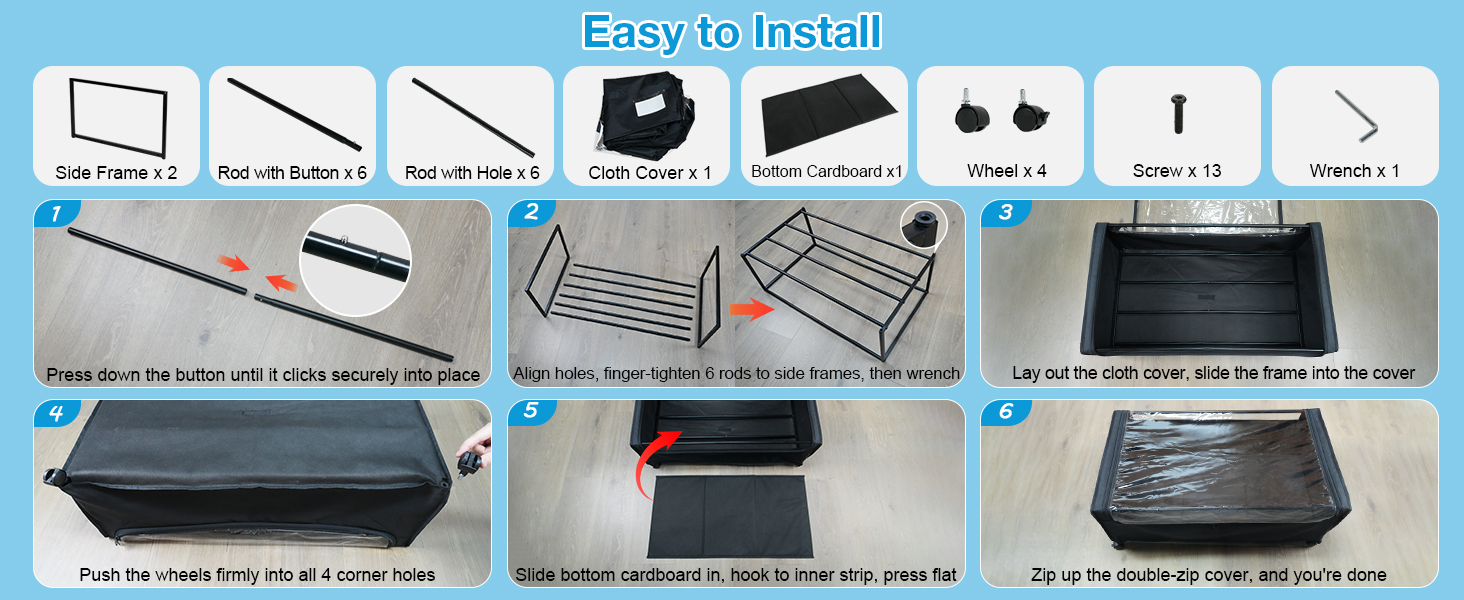 Easy to Install

Side Frame x 2

Rod with Button x 6

Rod with Hole x 6

Cloth Cover x 1

Bottom Cardboard x1

Wheel x 4

Screw x 13

Wrench x 1

1
Press down the button until it clicks securely into place

2
Align holes, finger-tighten 6 rods to side frames, then wrench

3
Lay out the cloth cover, slide the frame into the cover

4
Push the wheels firmly into all 4 corner holes

5
Slide bottom cardboard in, hook to inner strip, press flat

6
Zip up the double-zip cover, and you're done