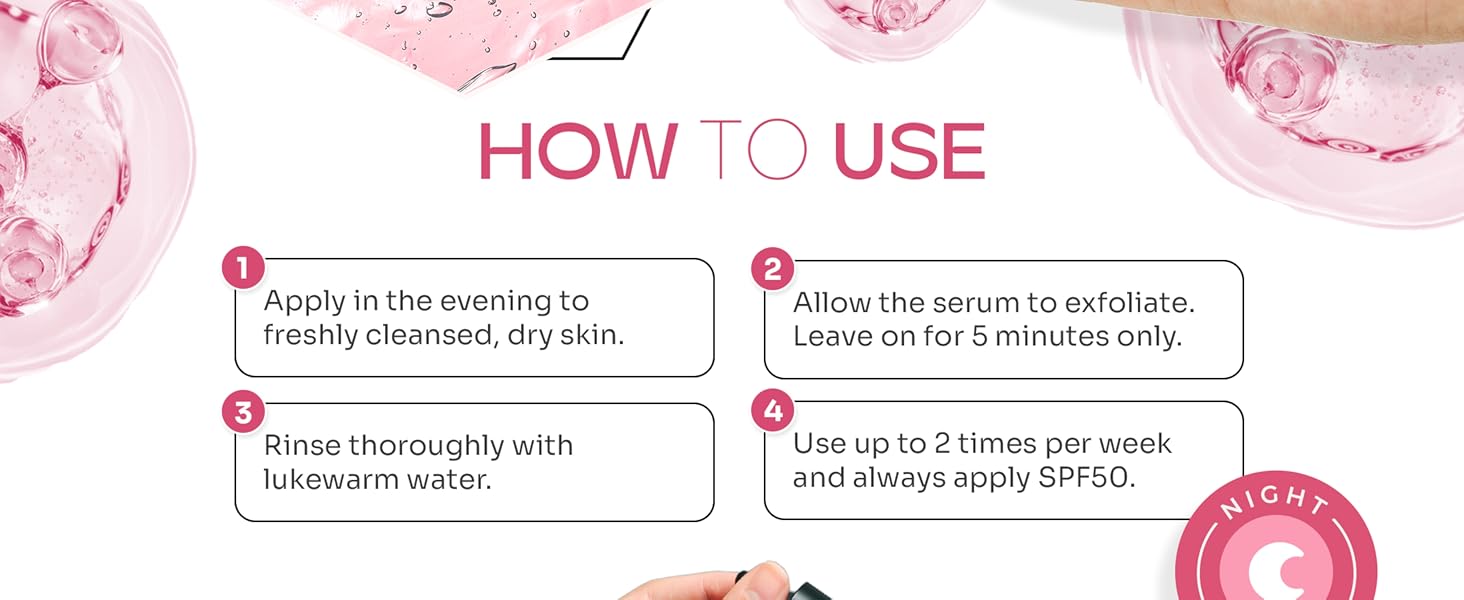 HOW TO USE

1
Apply in the evening to freshly cleansed, dry skin.

2
Allow the serum to exfoliate. Leave on for 5 minutes only.

3
Rinse thoroughly with lukewarm water.

4
Use up to 2 times per week and always apply SPF50.

NIGHT