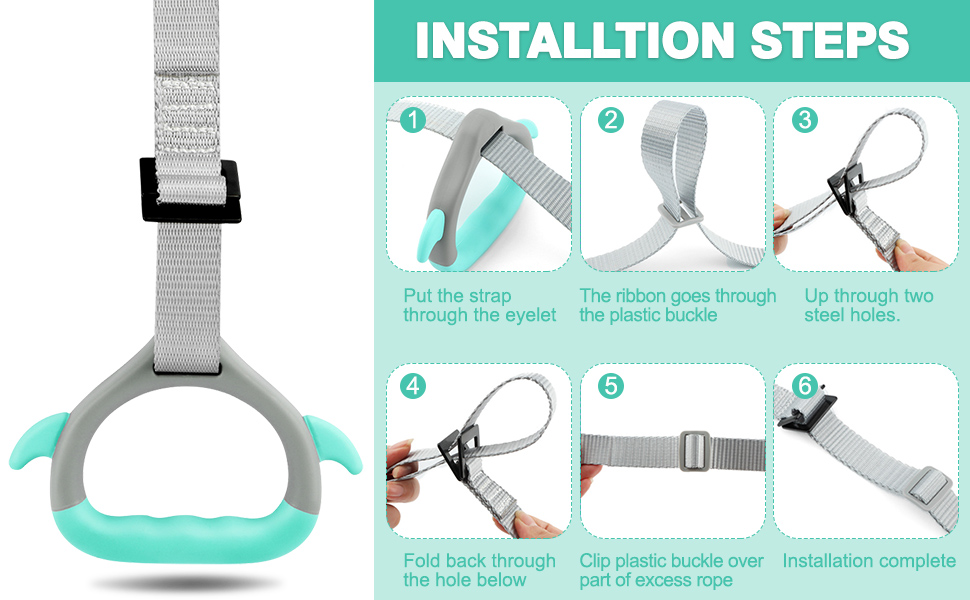 INSTALLTION STEPS

1
Put the strap through the eyelet

2
The ribbon goes through the plastic buckle

3
Up through two steel holes.

4
Fold back through the hole below

5
Clip plastic buckle over part of excess rope

6
Installation complete