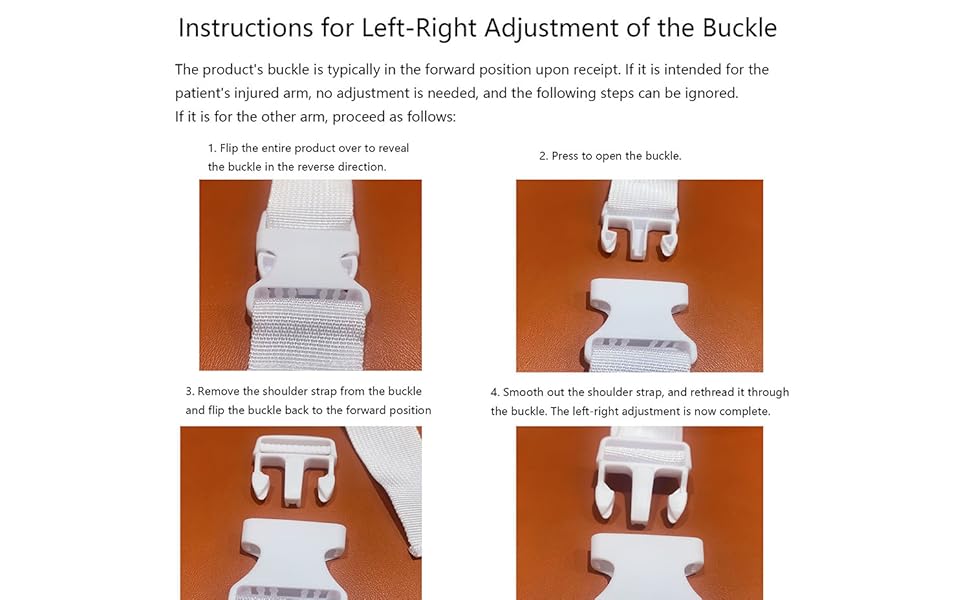 Instructions for Left-Right Adjustment of the Buckle

The product's buckle is typically in the forward position upon receipt. If it is intended for the patient's injured arm, no adjustment is needed, and the following steps can be ignored.
If it is for the other arm, proceed as follows:

1. Flip the entire product over to reveal the buckle in the reverse direction.

2. Press to open the buckle.

3. Remove the shoulder strap from the buckle and flip the buckle back to the forward position

4. Smooth out the shoulder strap, and rethread it through the buckle. The left-right adjustment is now complete.