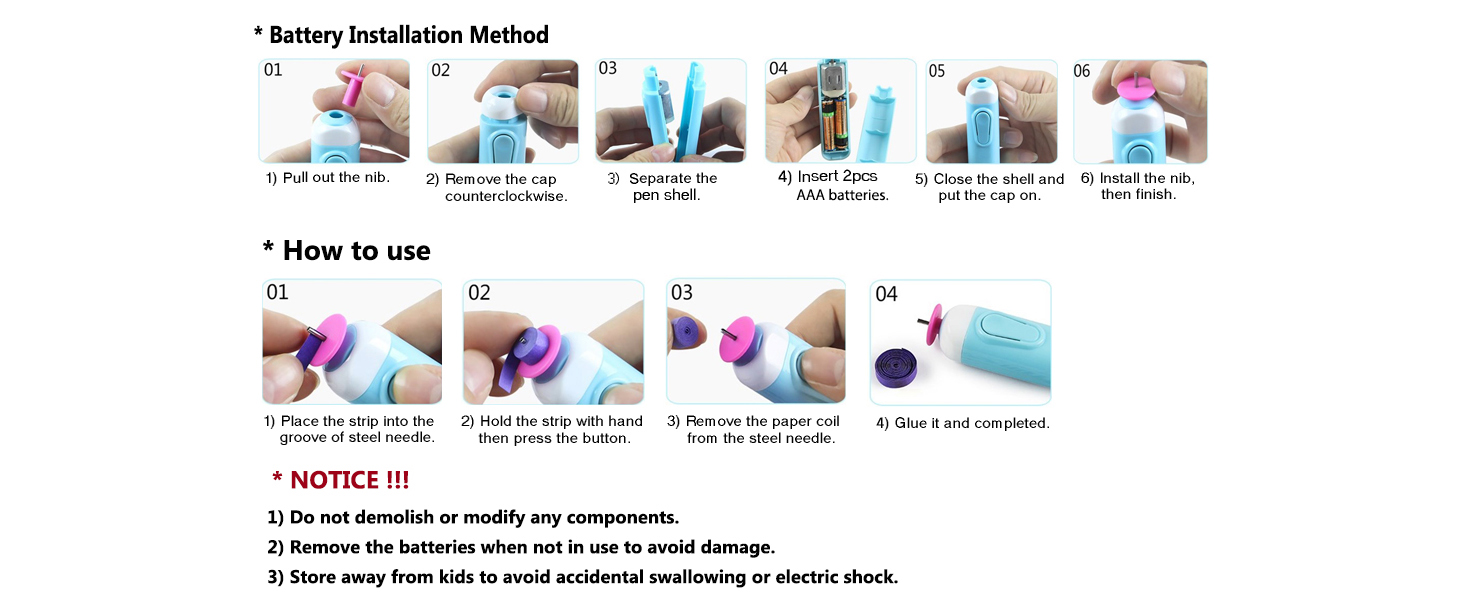 * Battery Installation Method

01
1) Pull out the nib.

02
2) Remove the cap counterclockwise.

03
3) Separate the pen shell.

04
4) Insert 2pcs AAA batteries.

05
5) Close the shell and put the cap on.

06
6) Install the nib, then finish.

* How to use

01
1) Place the strip into the groove of steel needle.

02
2) Hold the strip with hand then press the button.

03
3) Remove the paper coil from the steel needle.

04
4) Glue it and completed.

* NOTICE !!!

1) Do not demolish or modify any components.

2) Remove the batteries when not in use to avoid damage.

3) Store away from kids to avoid accidental swallowing or electric shock.