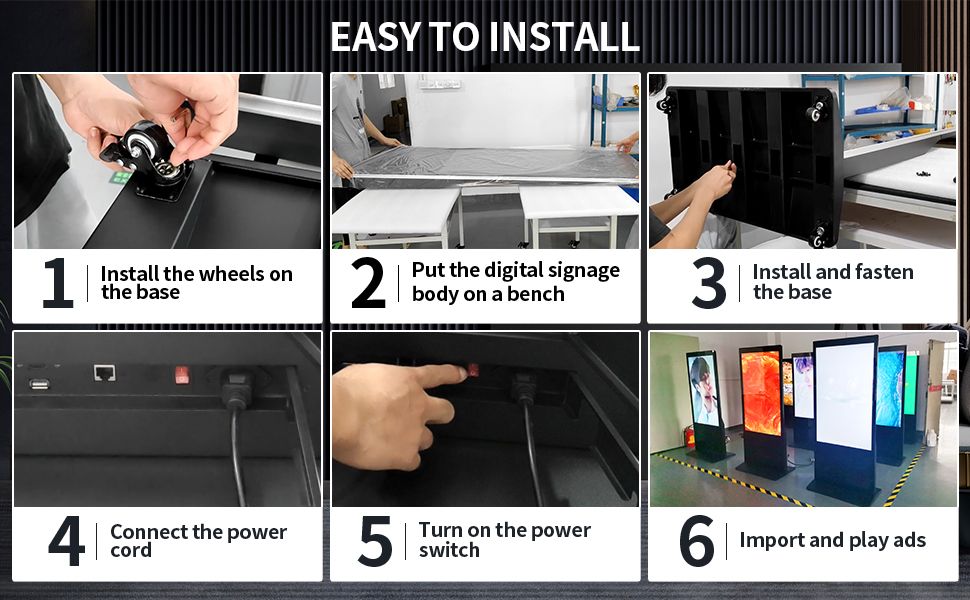 EASY TO INSTALL

1 Install the wheels on the base

2 Put the digital signage body on a bench

3 Install and fasten the base

4 Connect the power cord

5 Turn on the power switch

6 Import and play ads