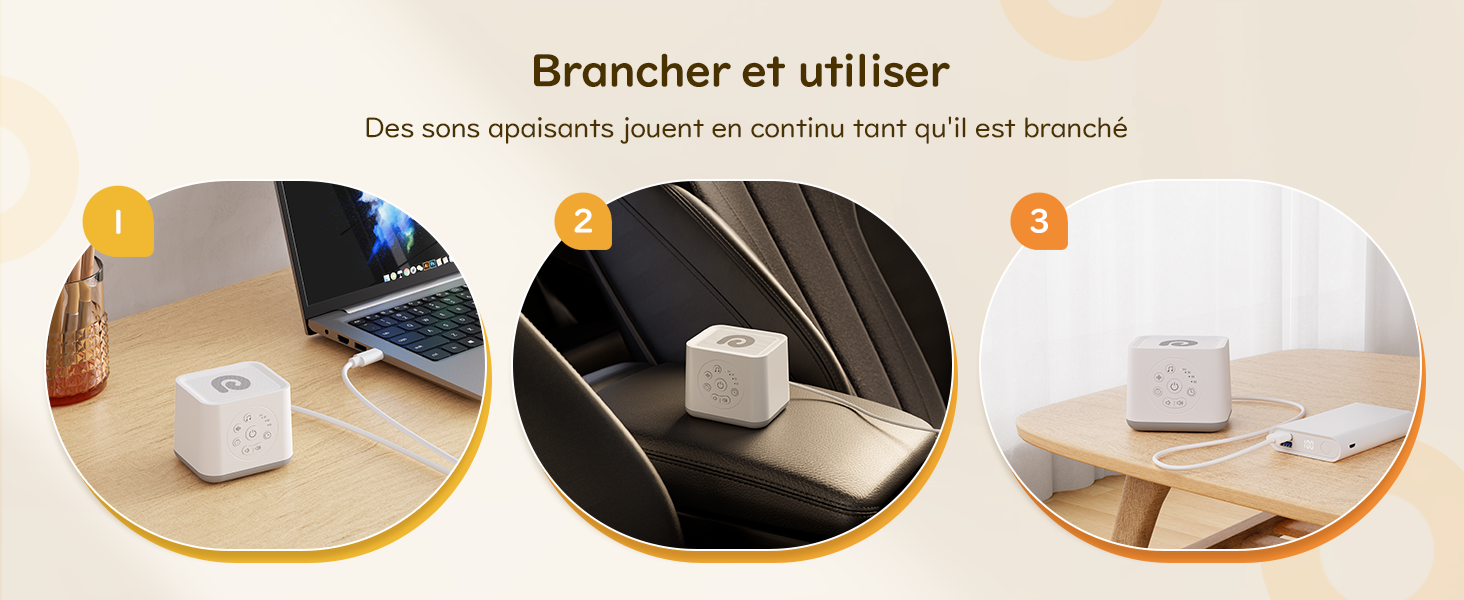 Brancher et utiliser

Des sons apaisants jouent en continu tant qu'il est branché

1

2

3