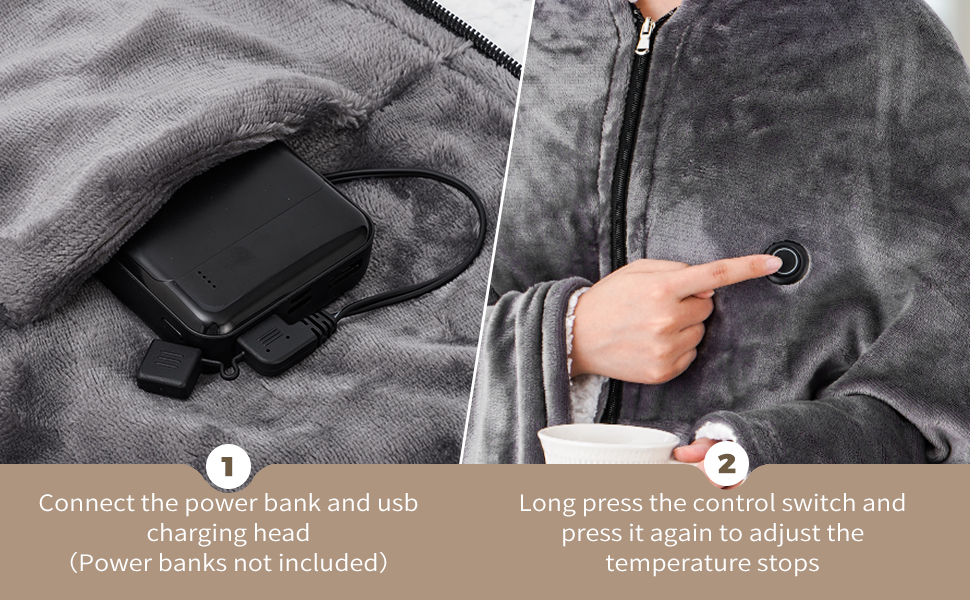 1

Connect the power bank and usb charging head
（Power banks not included）

2

Long press the control switch and press it again to adjust the temperature stops