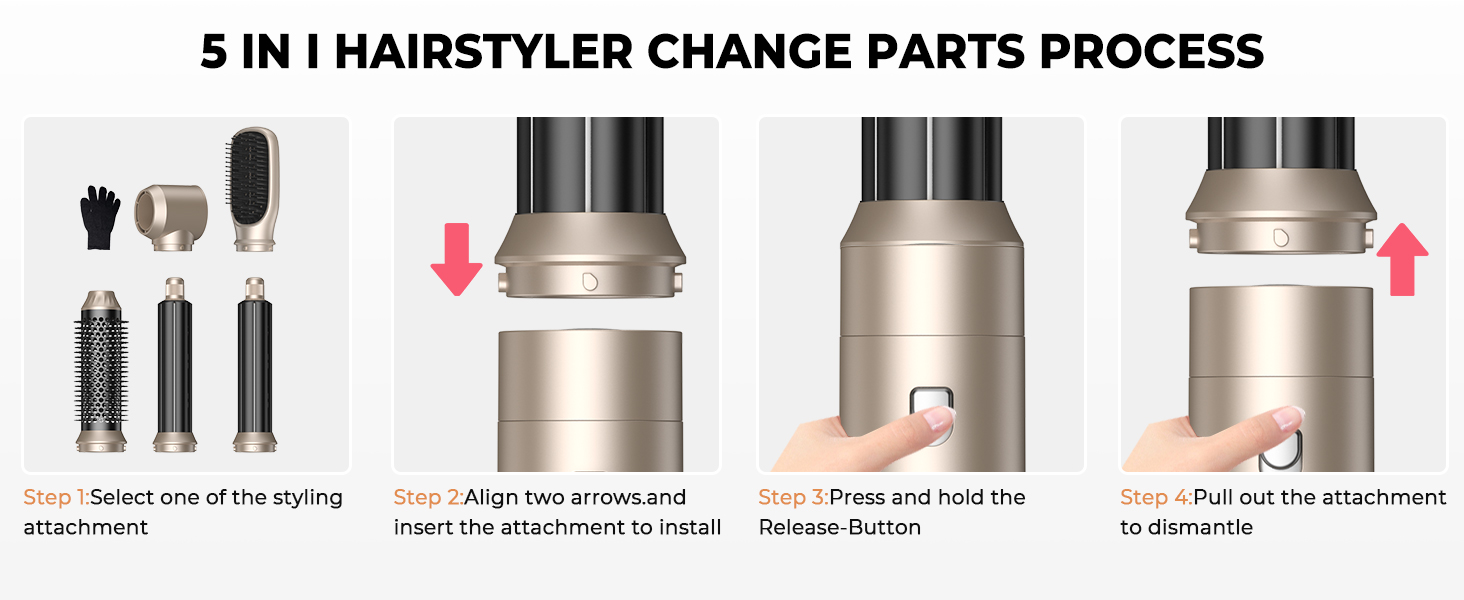 5 IN I HAIRSTYLER CHANGE PARTS PROCESS

Step 1:Select one of the styling attachment

Step 2:Align two arrows.and insert the attachment to install

Step 3:Press and hold the Release-Button

Step 4:Pull out the attachment to dismantle