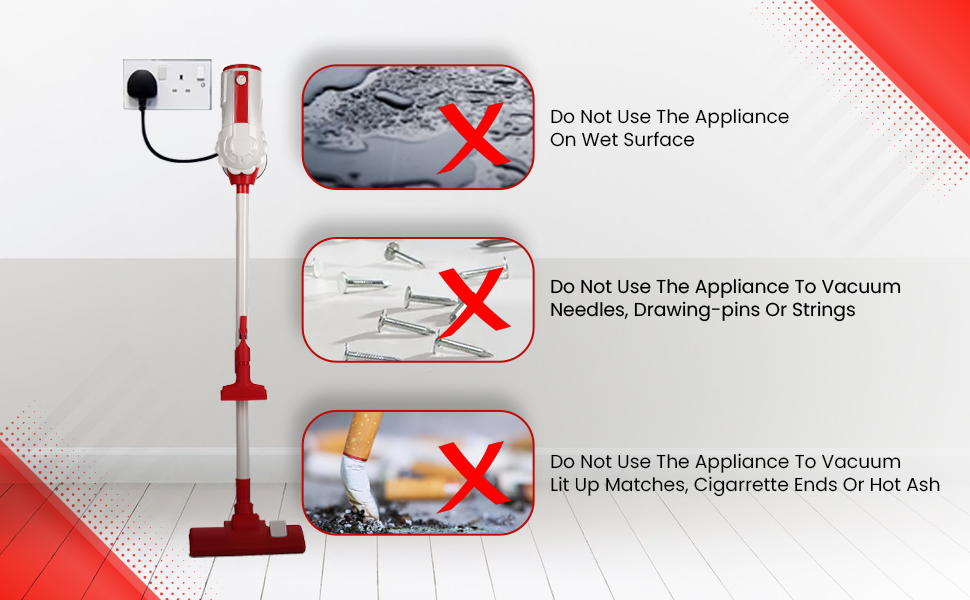 Do Not Use The Appliance On Wet Surface

Do Not Use The Appliance To Vacuum Needles, Drawing-pins Or Strings

Do Not Use The Appliance To Vacuum Lit Up Matches, Cigarrette Ends Or Hot Ash