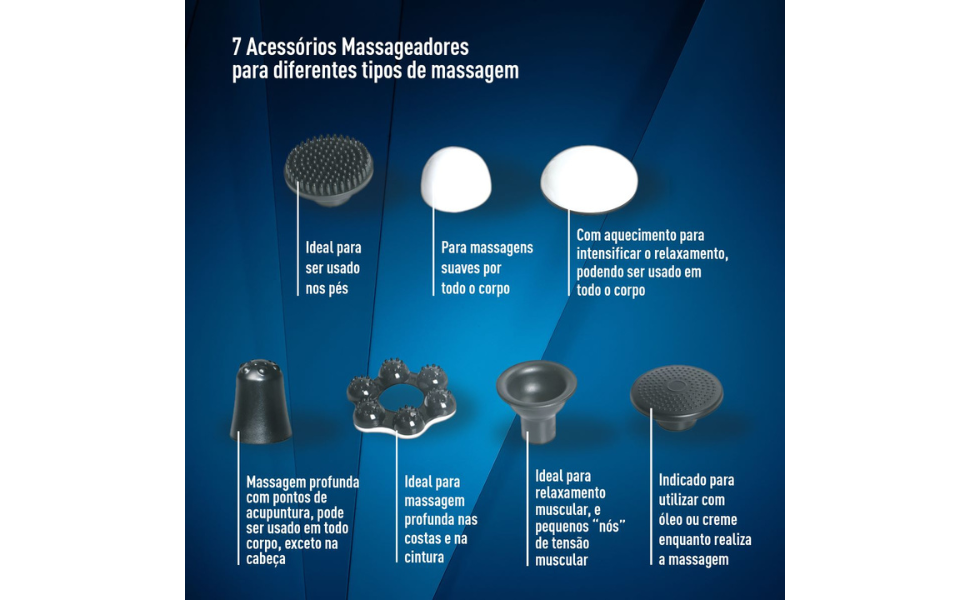 7 Acessórios Massageadores para diferentes tipos de massagem

Ideal para ser usado nos pés

Para massagens suaves por todo o corpo

Com aquecimento para intensificar o relaxamento, podendo ser usado em todo o corpo

Massagem profunda com pontos de acupuntura, pode ser usado em todo corpo, exceto na cabeça

Ideal para massagem profunda nas costas e na cintura

Ideal para relaxamento muscular, e pequenos "nós" de tensão muscular

Indicado para utilizar com óleo ou creme enquanto realiza a massagem