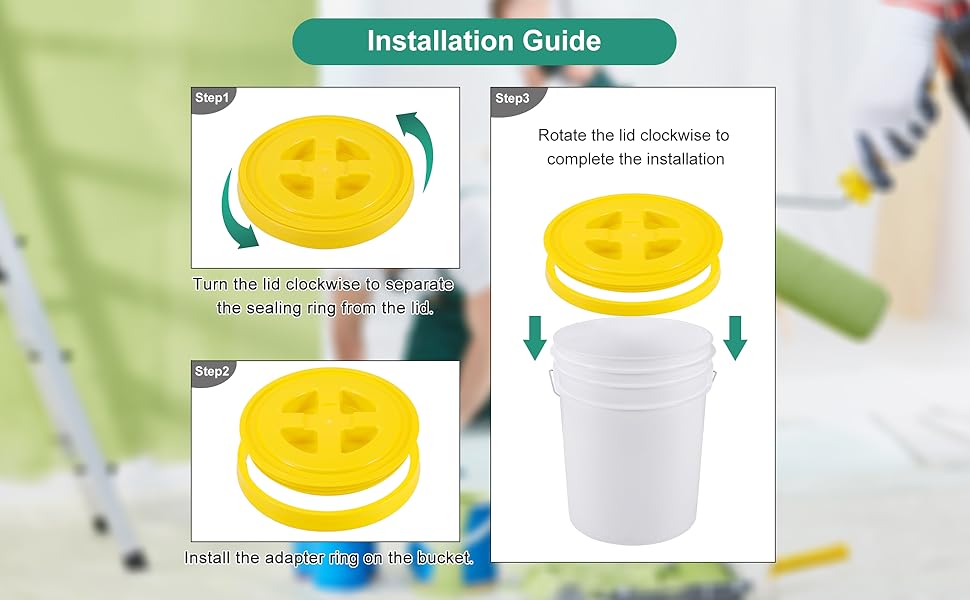 Installation Guide

Step1

Turn the lid clockwise to separate the sealing ring from the lid.

Step2

Install the adapter ring on the bucket.

Step3

Rotate the lid clockwise to complete the installation