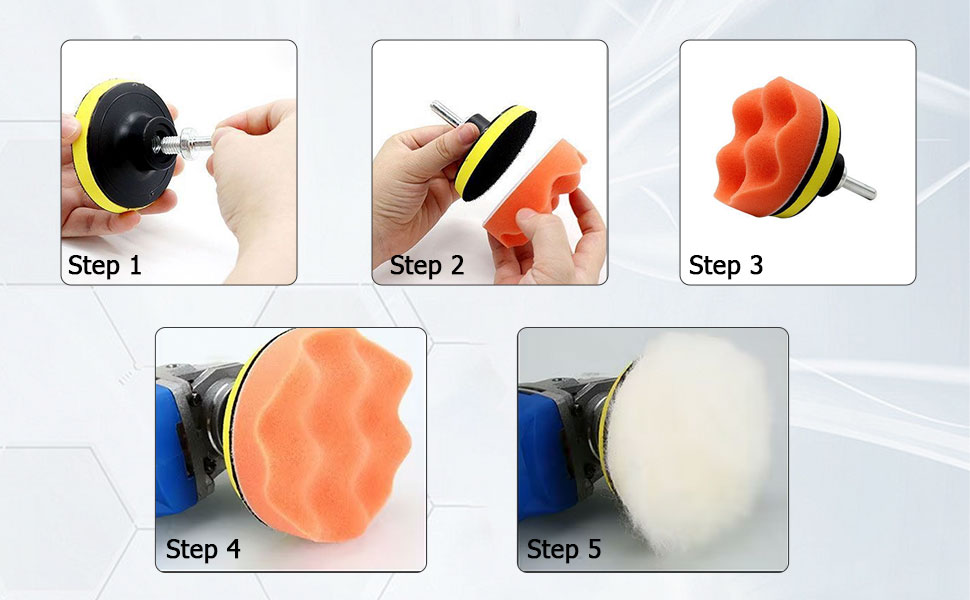 Step 1

Step 2

Step 3

Step 4

Step 5