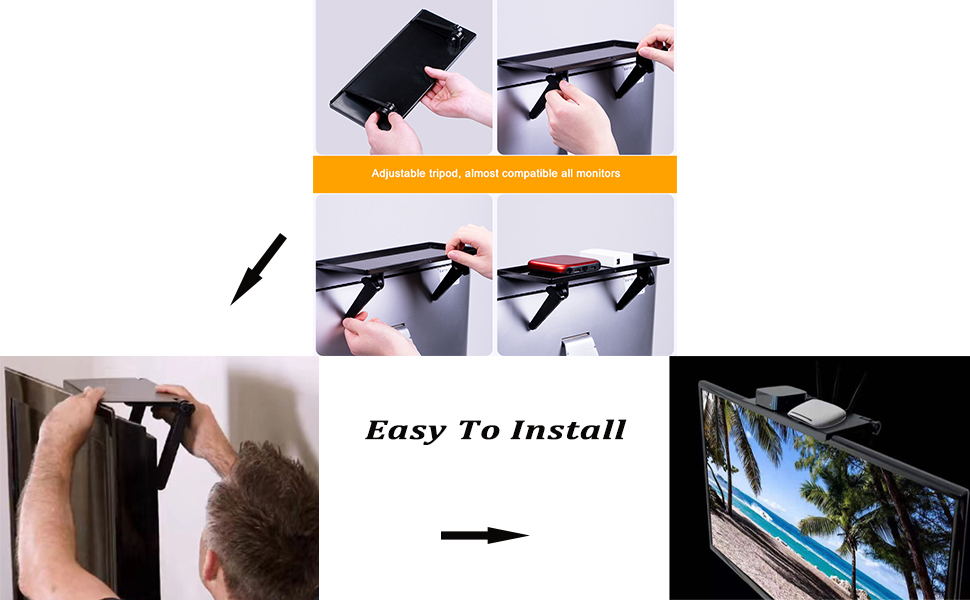 Adjustable tripod, almost compatible all monitors

Easy To Install