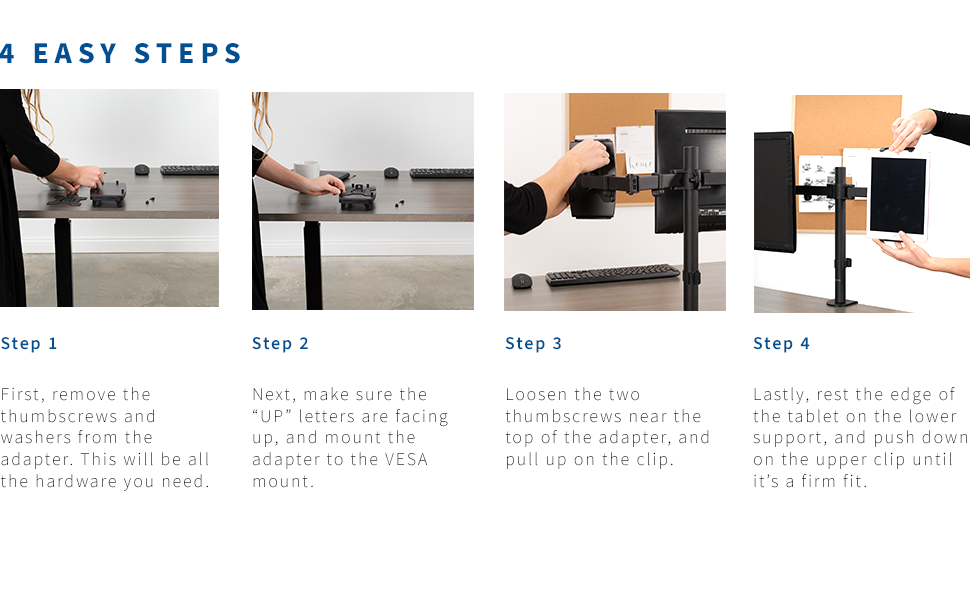 4 EASY STEPS

Step 1

First, remove the thumbscrews and washers from the adapter. This will be all the hardware you need.

Step 2

Next, make sure the "UP" letters are facing up, and mount the adapter to the VESA mount.

Step 3

Loosen the two thumbscrews near the top of the adapter, and pull up on the clip.

Step 4

Lastly, rest the edge of the tablet on the lower support, and push down on the upper clip until it's a firm fit.