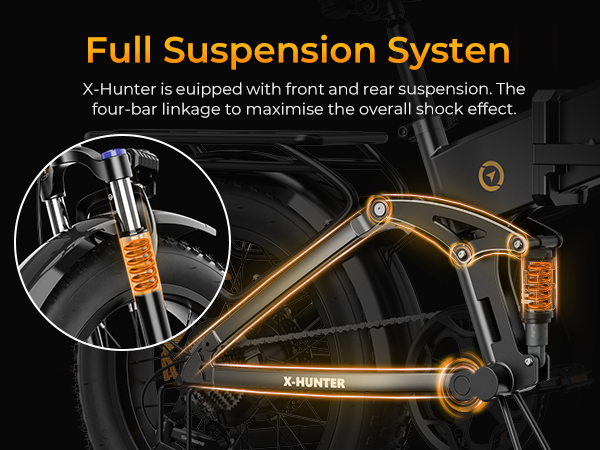 Full Suspension Systen

X-Hunter is euipped with front and rear suspension. The four-bar linkage to maximise the overall shock effect.

X-HUNTER