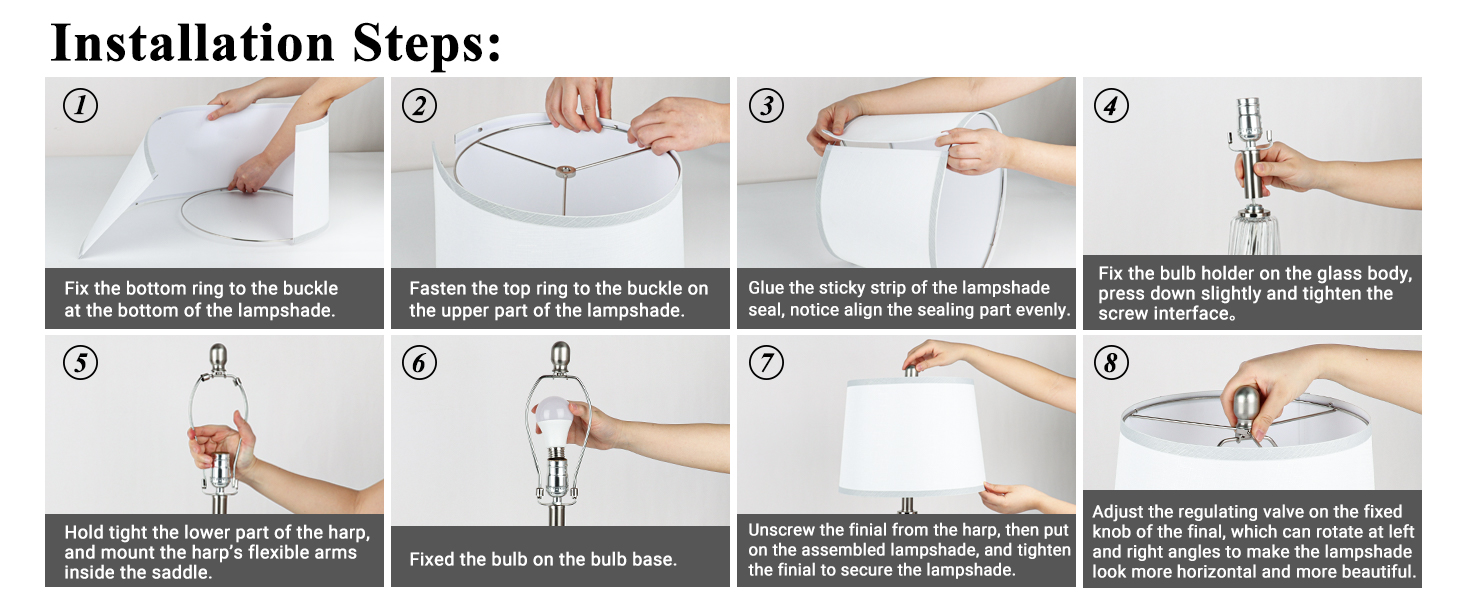 Installation Steps:

1
Fix the bottom ring to the buckle at the bottom of the lampshade.

2
Fasten the top ring to the buckle on the upper part of the lampshade.

3
Glue the sticky strip of the lampshade seal, notice align the sealing part evenly.

4
Fix the bulb holder on the glass body, press down slightly and tighten the screw interface。

5
Hold tight the lower part of the harp, and mount the harp's flexible arms inside the saddle.

6
Fixed the bulb on the bulb base.

7
Unscrew the finial from the harp, then put on the assembled lampshade, and tighten the finial to secure the lampshade.

8
Adjust the regulating valve on the fixed knob of the final, which can rotate at left and right angles to make the lampshade look more horizontal and more beautiful.