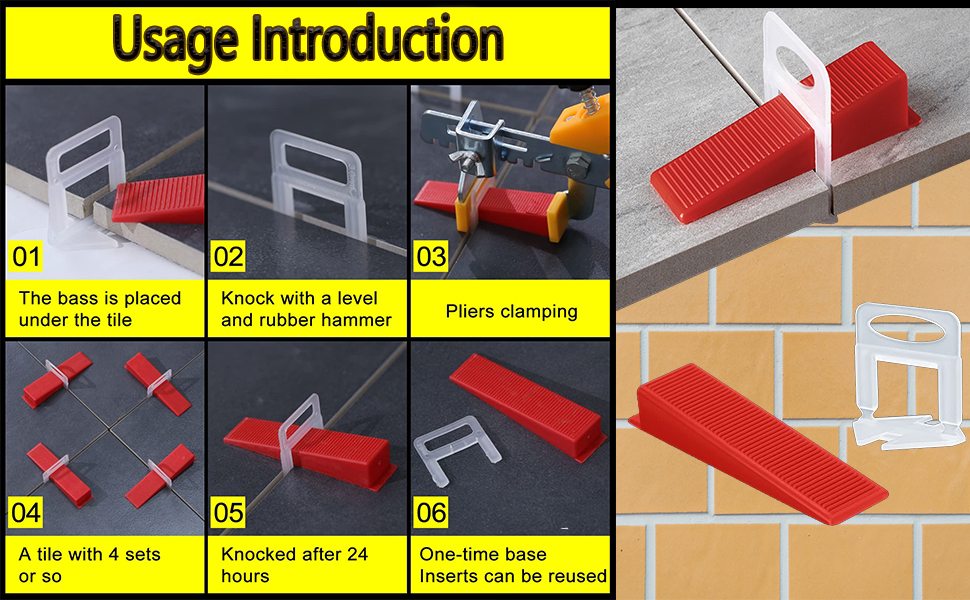 Usage Introduction

01

The bass is placed under the tile

02

Knock with a level and rubber hammer

03

Pliers clamping

04

A tile with 4 sets or so

05

Knocked after 24 hours

06

One-time base Inserts can be reused