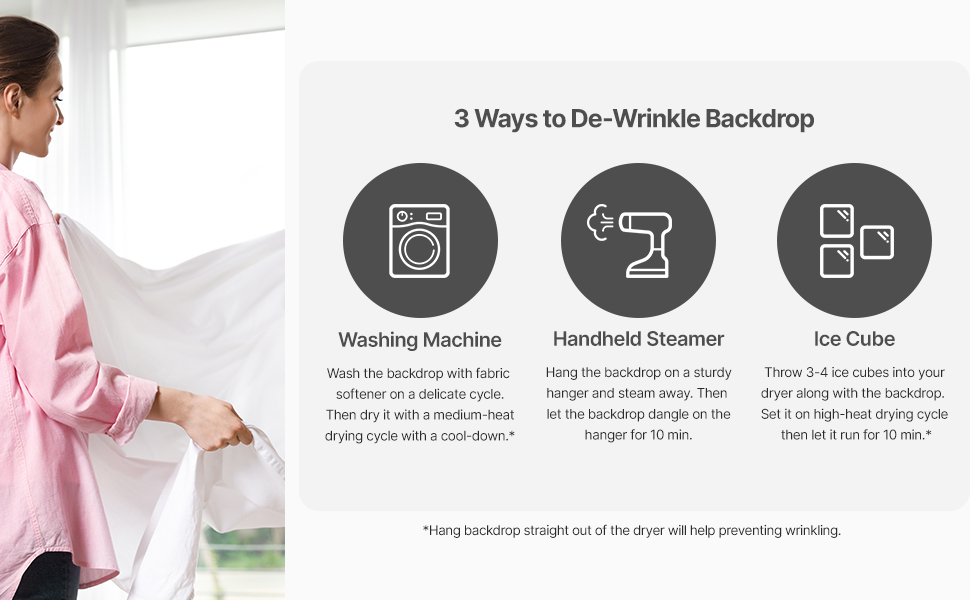 3 Ways to De-Wrinkle Backdrop

Washing Machine

Wash the backdrop with fabric softener on a delicate cycle. Then dry it with a medium-heat drying cycle with a cool-down.*

Handheld Steamer

Hang the backdrop on a sturdy hanger and steam away. Then let the backdrop dangle on the hanger for 10 min.

Ice Cube

Throw 3-4 ice cubes into your dryer along with the backdrop. Set it on high-heat drying cycle then let it run for 10 min.*

*Hang backdrop straight out of the dryer will help preventing wrinkling.