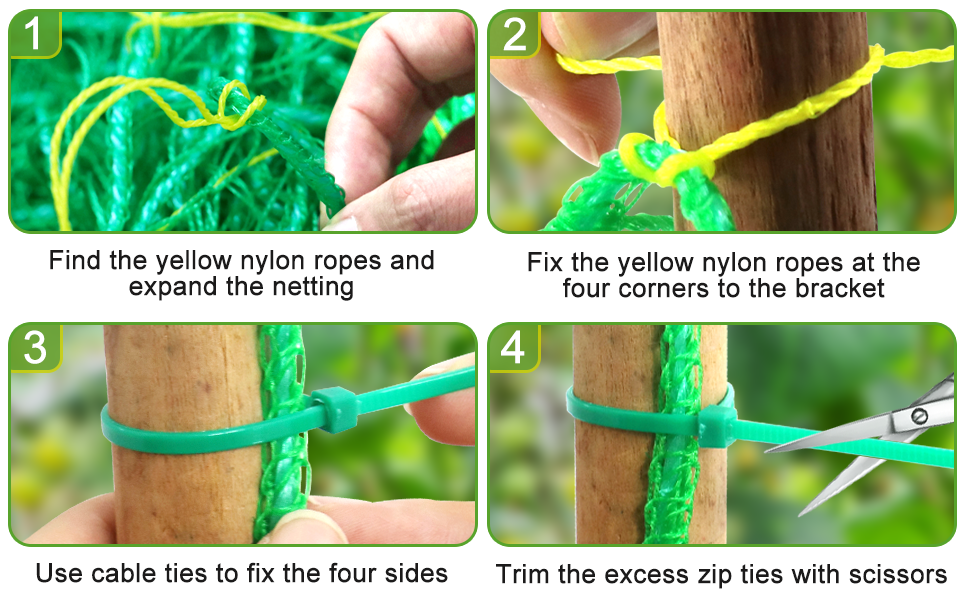 1

Find the yellow nylon ropes and expand the netting

2

Fix the yellow nylon ropes at the four corners to the bracket

3

Use cable ties to fix the four sides

4

Trim the excess zip ties with scissors