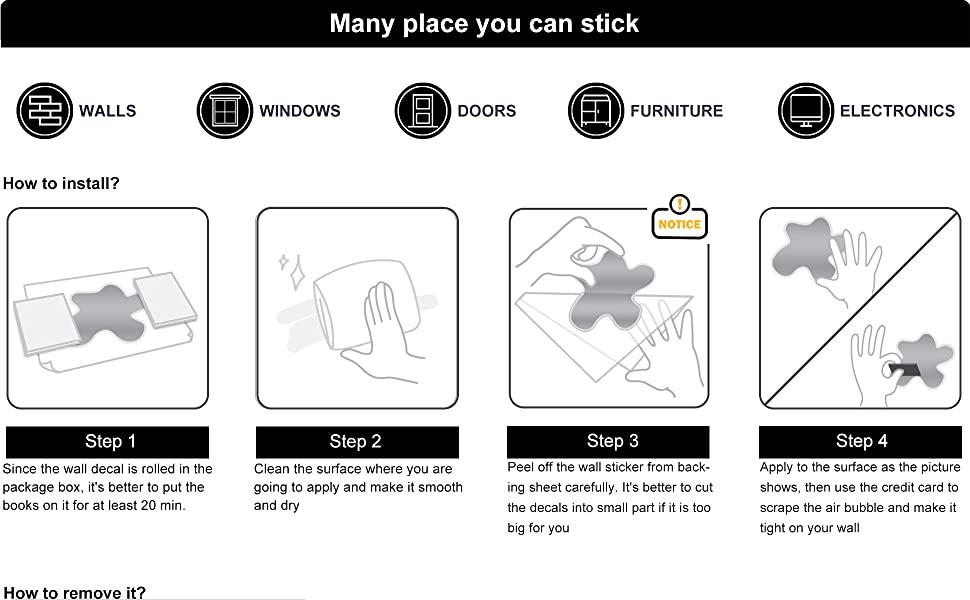 Many place you can stick

WALLS

WINDOWS

DOORS

FURNITURE

ELECTRONICS

How to install?

NOTICE

Step 1
Since the wall decal is rolled in the package box, it's better to put the books on it for at least 20 min.

Step 2
Clean the surface where you are going to apply and make it smooth and dry

Step 3
Peel off the wall sticker from backing sheet carefully. It's better to cut the decals into small part if it is too big for you

Step 4
Apply to the surface as the picture shows, then use the credit card to scrape the air bubble and make it tight on your wall

How to remove it?