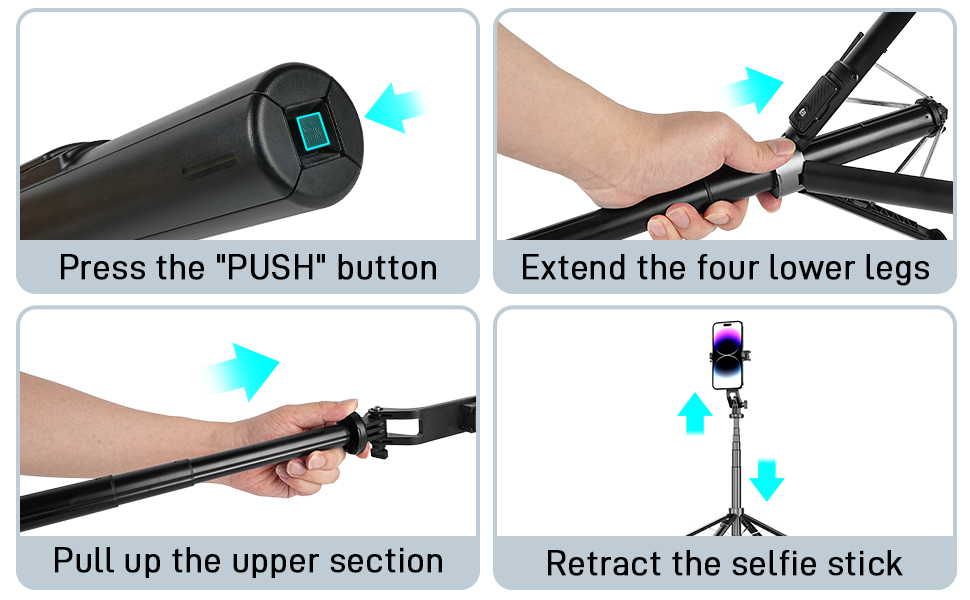 Press the "PUSH" button

Extend the four lower legs

Pull up the upper section

Retract the selfie stick