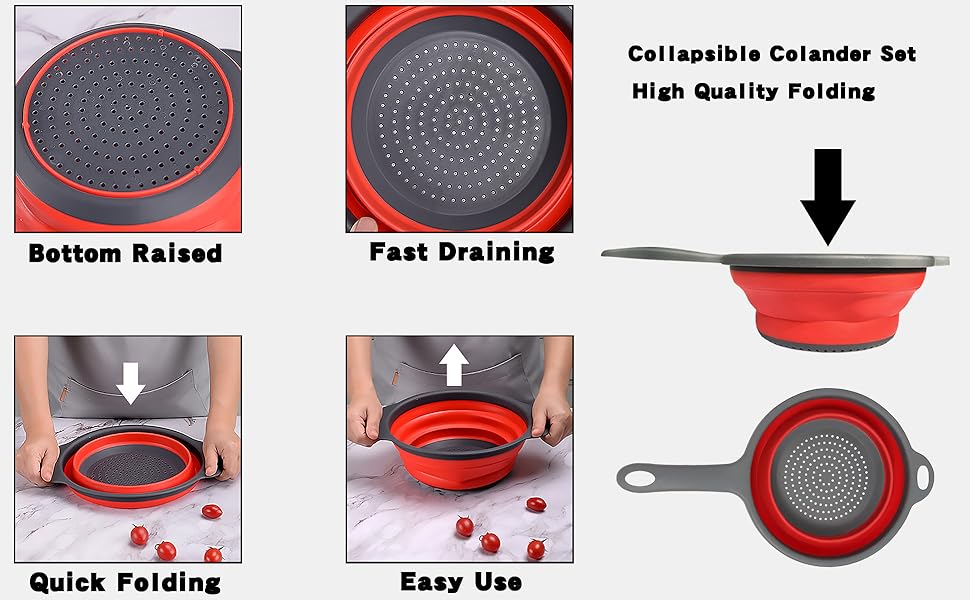 Bottom Raised

Fast Draining

Collapsible Colander Set
High Quality Folding

Quick Folding

Easy Use