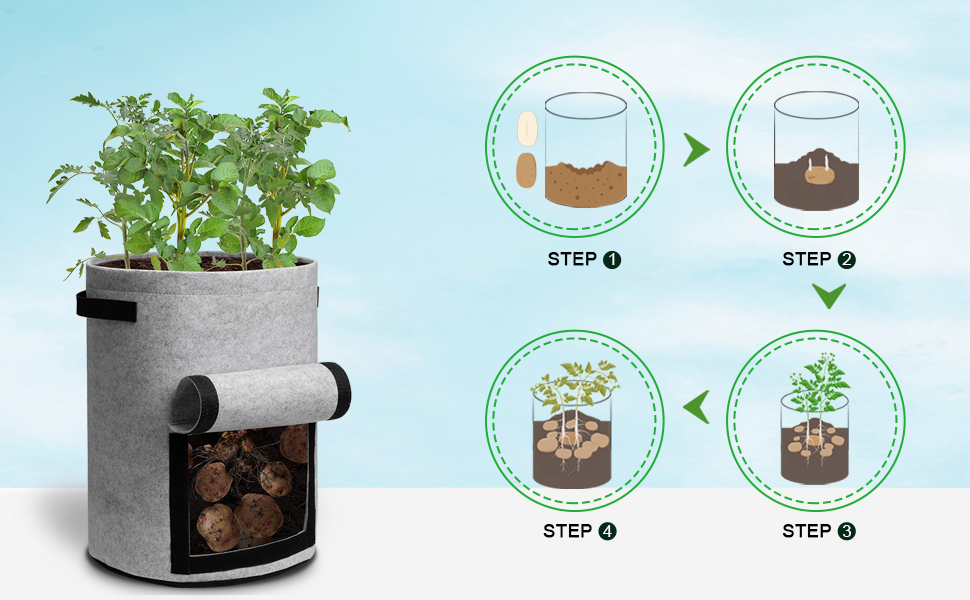 STEP 1

STEP 2

STEP 4

STEP 3