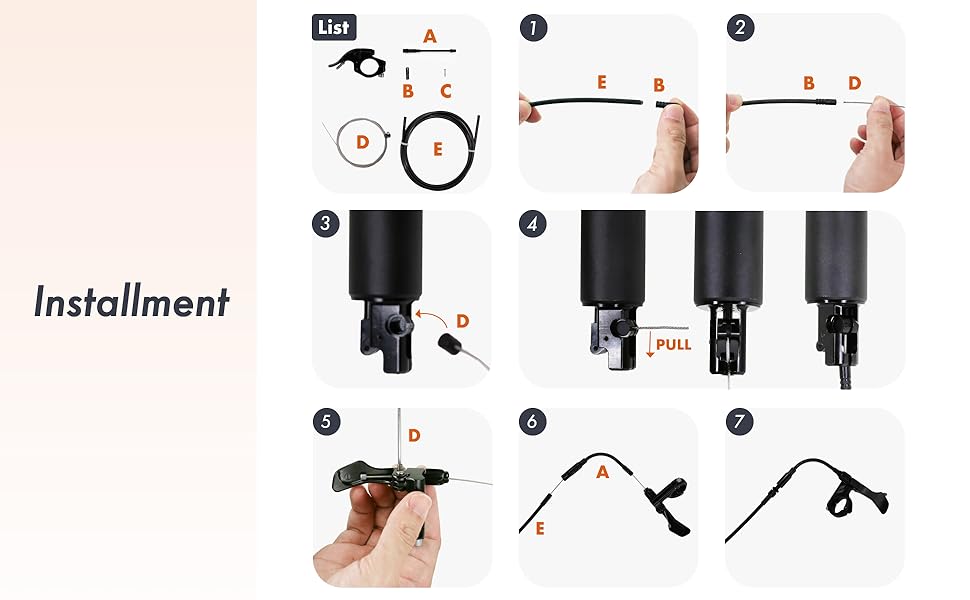 Installment

List
A
B
C
D
E

1
E
B

2
B
D

3
D

4
PULL

5
D

6
A
E

7