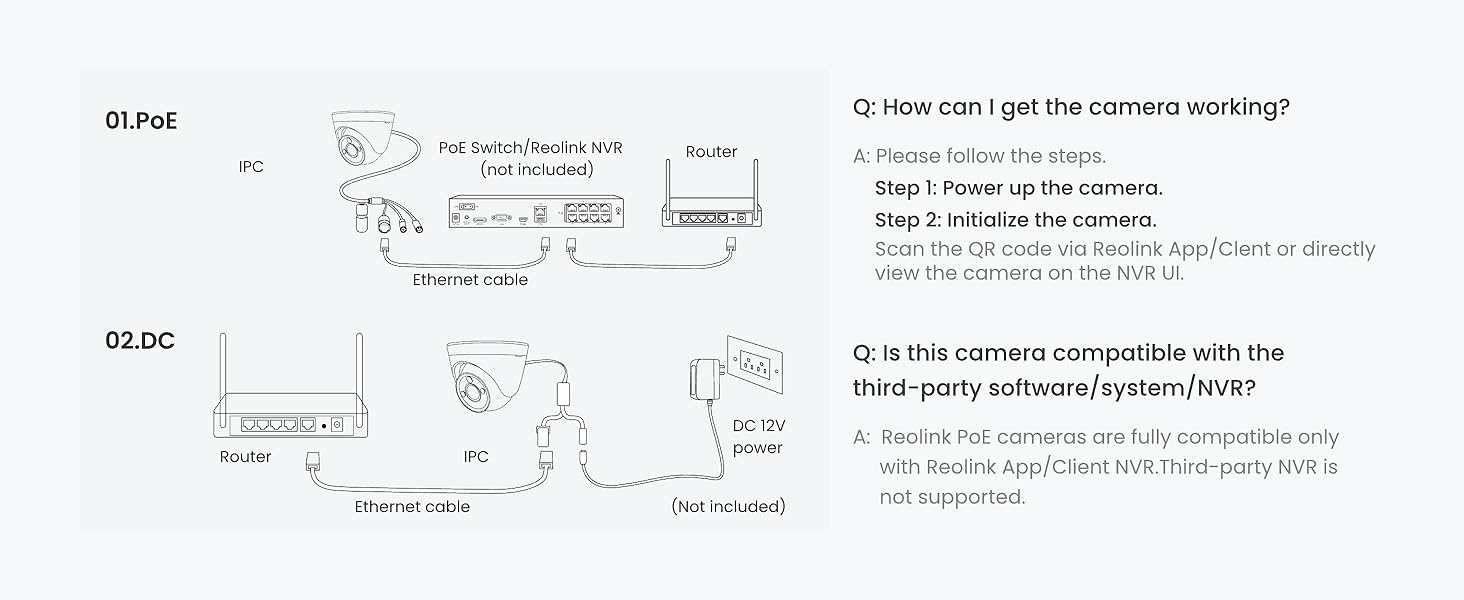 01.PoE

IPC

PoE Switch/Reolink NVR
(not included)

Router

Ethernet cable

02.DC

Router

IPC

DC 12V
power

Ethernet cable

(Not included)

Q: How can I get the camera working?

A: Please follow the steps.
Step 1: Power up the camera.
Step 2: Initialize the camera.
Scan the QR code via Reolink App/Clent or directly view the camera on the NVR UI.

Q: Is this camera compatible with the third-party software/system/NVR?

A: Reolink PoE cameras are fully compatible only with Reolink App/Client NVR.Third-party NVR is not supported.