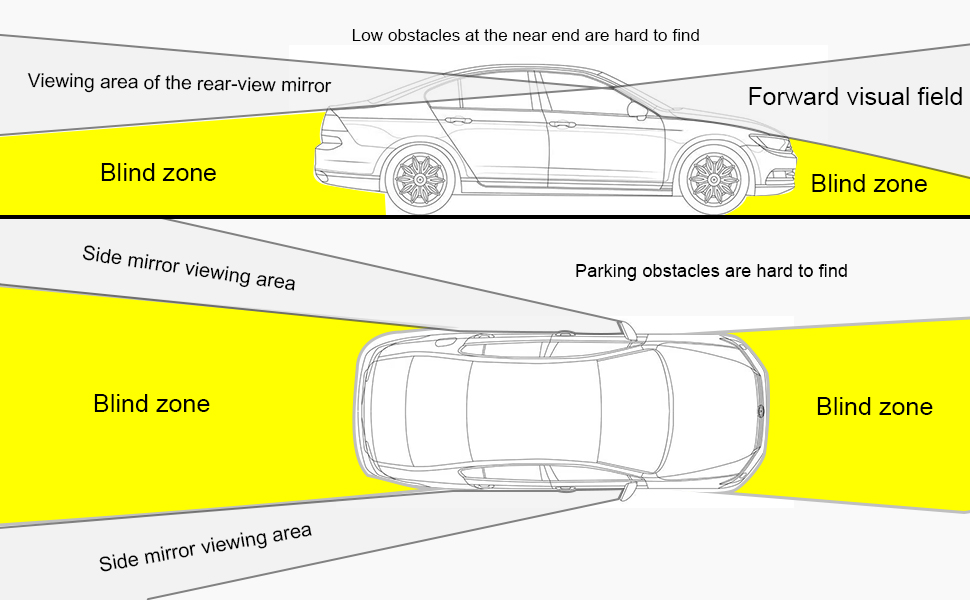 Low obstacles at the near end are hard to find

Viewing area of the rear-view mirror

Forward visual field

Blind zone

Blind zone

Side mirror viewing area

Parking obstacles are hard to find

Blind zone

Blind zone

Side mirror viewing area