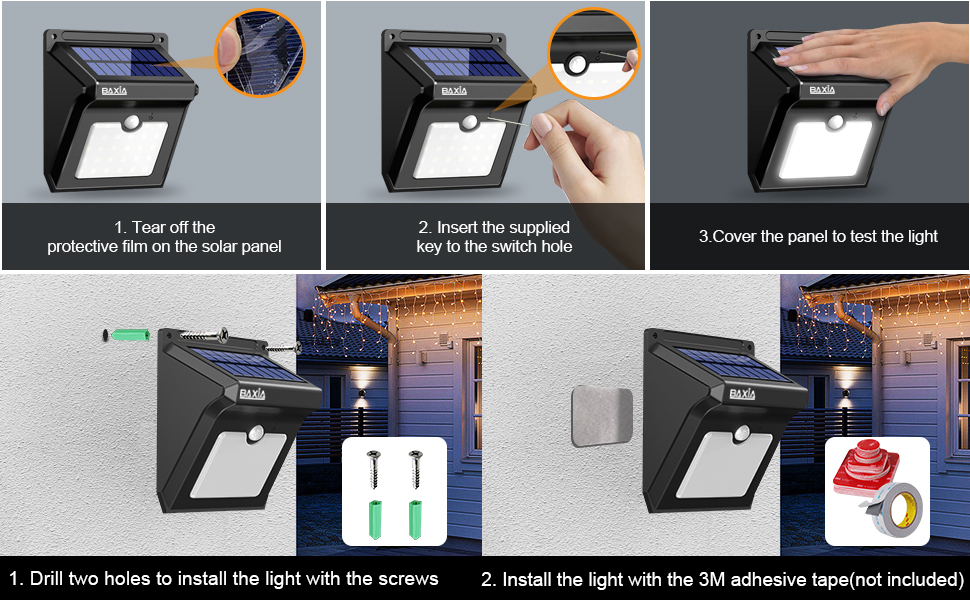 BAXIA

1. Tear off the protective film on the solar panel

BAXIA

2. Insert the supplied key to the switch hole

BAXIA

3.Cover the panel to test the light

BAXIA

1. Drill two holes to install the light with the screws

BAXIA

2. Install the light with the 3M adhesive tape(not included)