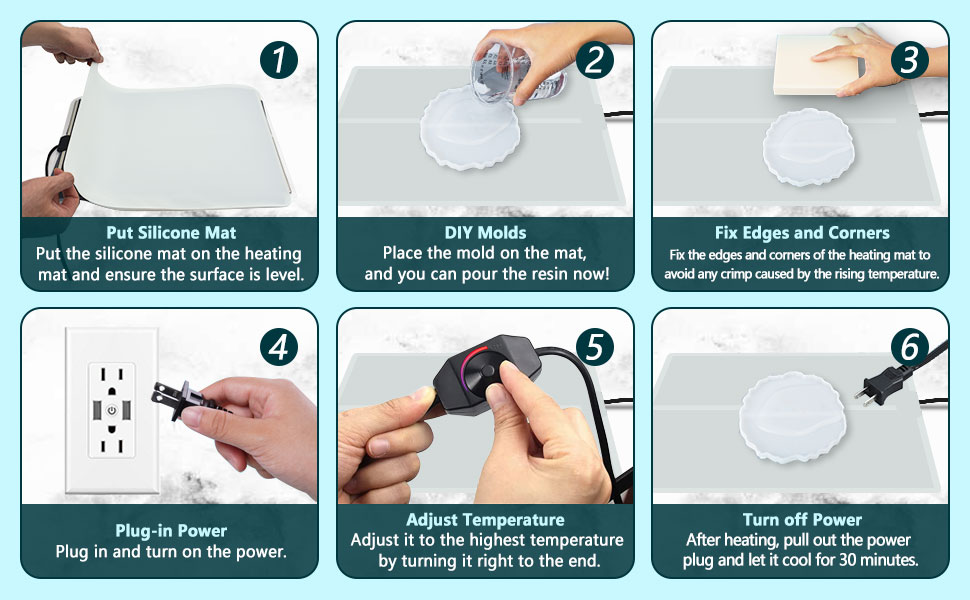 1

Put Silicone Mat
Put the silicone mat on the heating mat and ensure the surface is level.

2

DIY Molds
Place the mold on the mat, and you can pour the resin now!

3

Fix Edges and Corners
Fix the edges and corners of the heating mat to avoid any crimp caused by the rising temperature.

4

Plug-in Power
Plug in and turn on the power.

5

Adjust Temperature
Adjust it to the highest temperature by turning it right to the end.

6

Turn off Power
After heating, pull out the power plug and let it cool for 30 minutes.