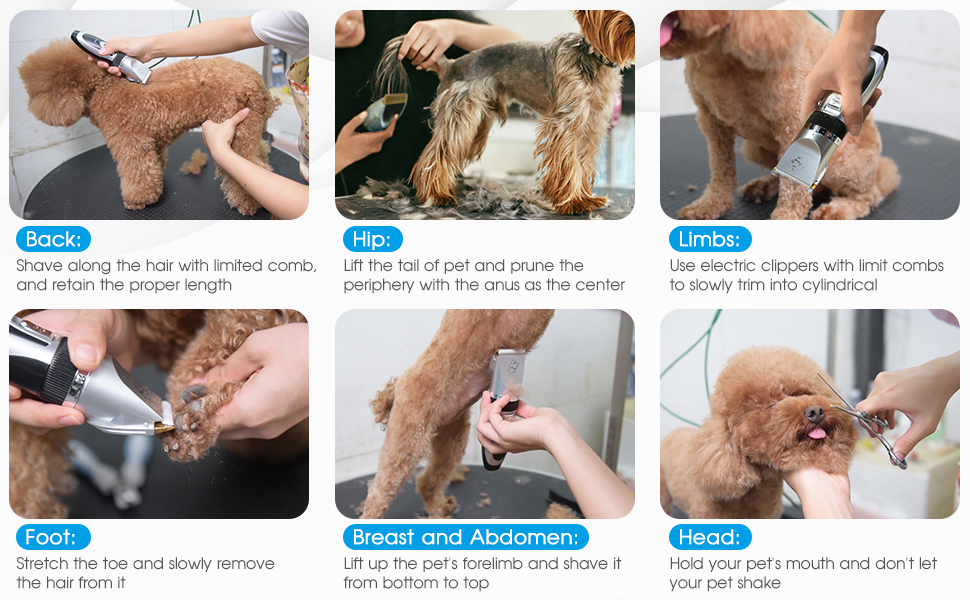 Back:
Shave along the hair with limited comb, and retain the proper length

Hip:
Lift the tail of pet and prune the periphery with the anus as the center

Limbs:
Use electric clippers with limit combs to slowly trim into cylindrical

Foot:
Stretch the toe and slowly remove the hair from it

Breast and Abdomen:
Lift up the pet's forelimb and shave it from bottom to top

Head:
Hold your pet's mouth and don't let your pet shake