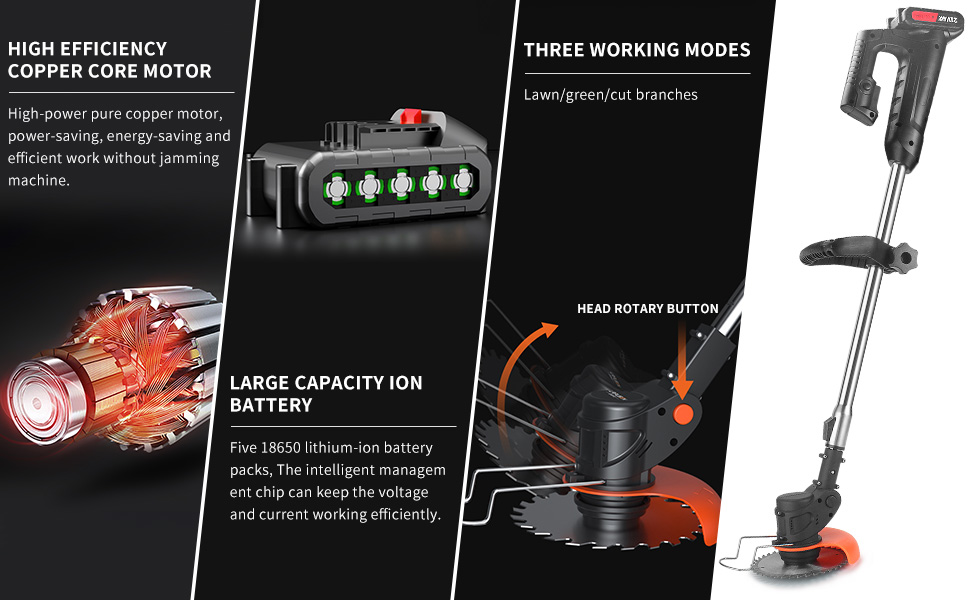 HIGH EFFICIENCY COPPER CORE MOTOR

High-power pure copper motor, power-saving, energy-saving and efficient work without jamming machine.

LARGE CAPACITY ION BATTERY

Five 18650 lithium-ion battery packs, The intelligent managem ent chip can keep the voltage and current working efficiently.

THREE WORKING MODES

Lawn/green/cut branches

HEAD ROTARY BUTTON