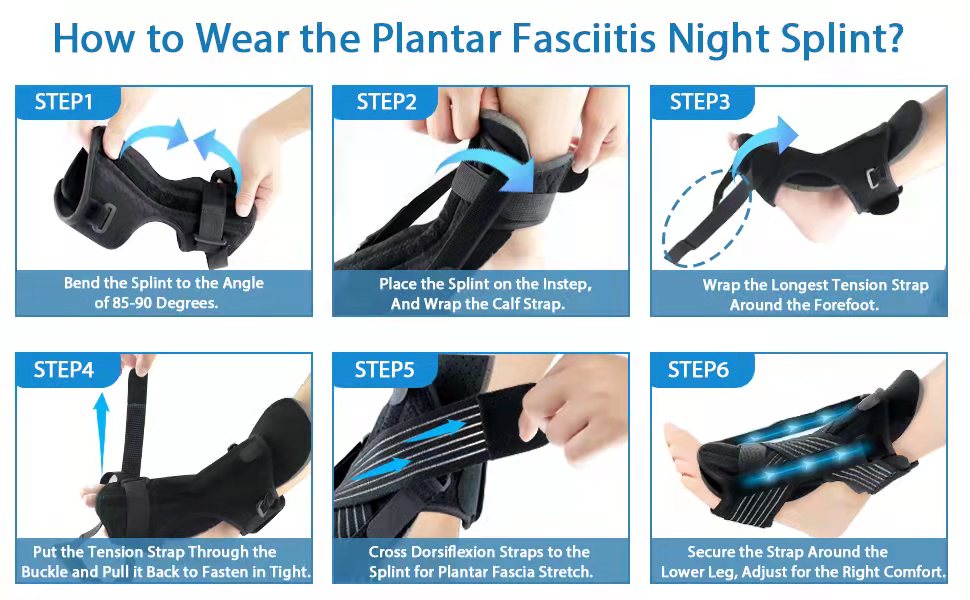 How to Wear the Plantar Fasciitis Night Splint?

STEP1
Bend the Splint to the Angle of 85-90 Degrees.

STEP2
Place the Splint on the Instep, And Wrap the Calf Strap.

STEP3
Wrap the Longest Tension Strap Around the Forefoot.

STEP4
Put the Tension Strap Through the Buckle and Pull it Back to Fasten in Tight.

STEP5
Cross Dorsiflexion Straps to the Splint for Plantar Fascia Stretch.

STEP6
Secure the Strap Around the Lower Leg, Adjust for the Right Comfort.