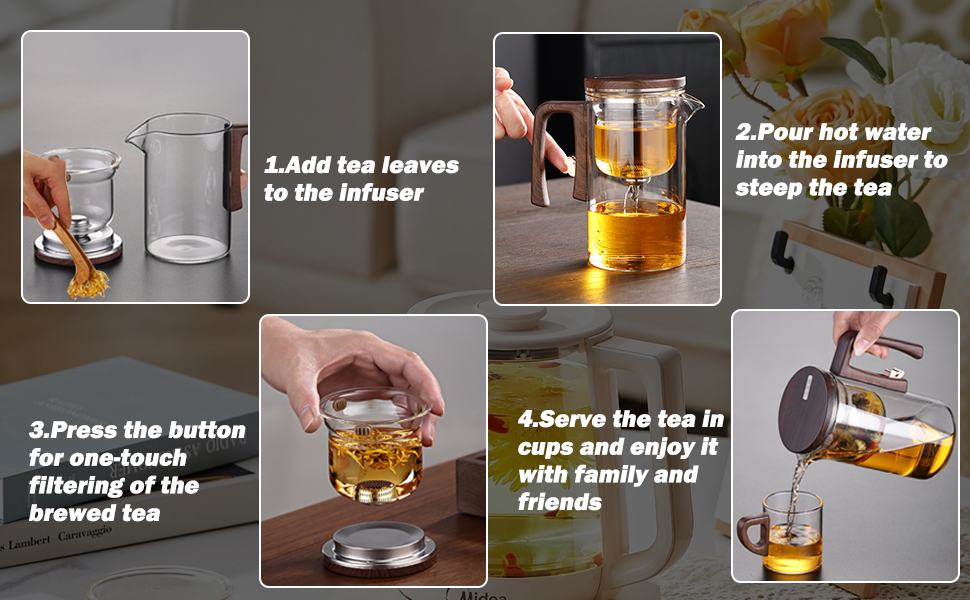 1.Add tea leaves to the infuser

2.Pour hot water into the infuser to steep the tea

3.Press the button for one-touch filtering of the brewed tea

4.Serve the tea in cups and enjoy it with family and friends

s Lambert Caravaggio

Midea