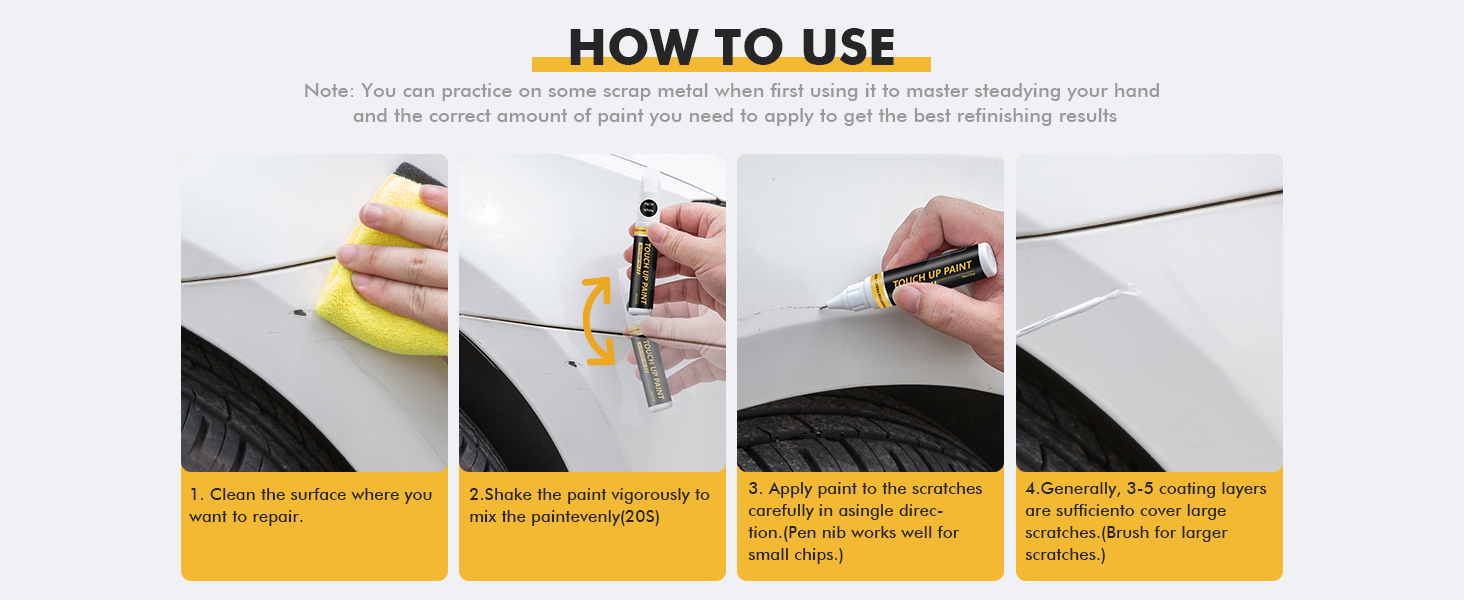 HOW TO USE

Note: You can practice on some scrap metal when first using it to master steadying your hand and the correct amount of paint you need to apply to get the best refinishing results

TOUCH UP PAINT

TOUCH UP PAINT

TOUCH UP PAINT

1. Clean the surface where you want to repair.

2.Shake the paint vigorously to mix the paintevenly(20S)

3. Apply paint to the scratches carefully in asingle direction.(Pen nib works well for small chips.)

4.Generally, 3-5 coating layers are sufficiento cover large scratches.(Brush for larger scratches.)