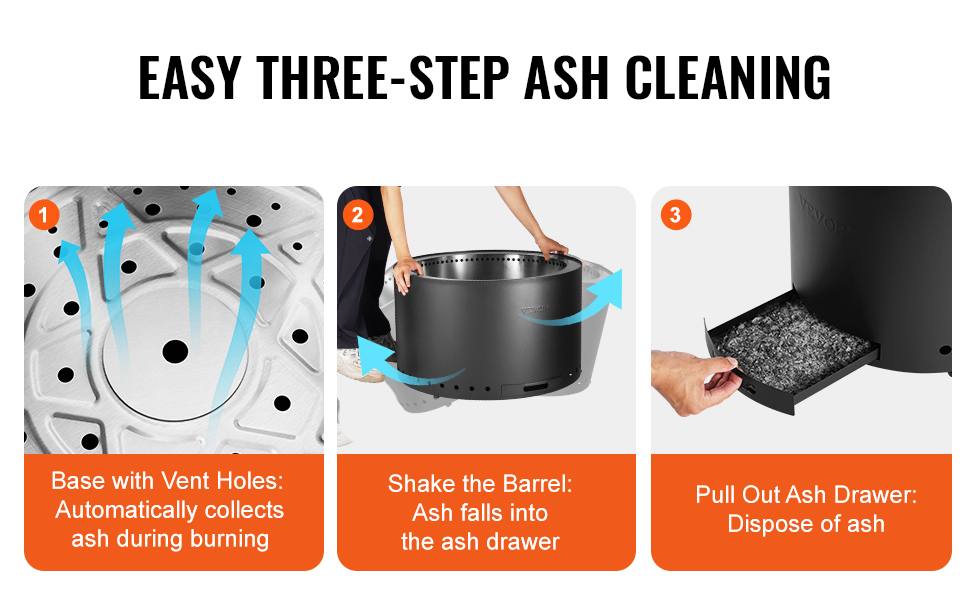 EASY THREE-STEP ASH CLEANING

1

Base with Vent Holes: Automatically collects ash during burning

2

VEVOR

Shake the Barrel: Ash falls into the ash drawer

3

VEVOR

Pull Out Ash Drawer: Dispose of ash