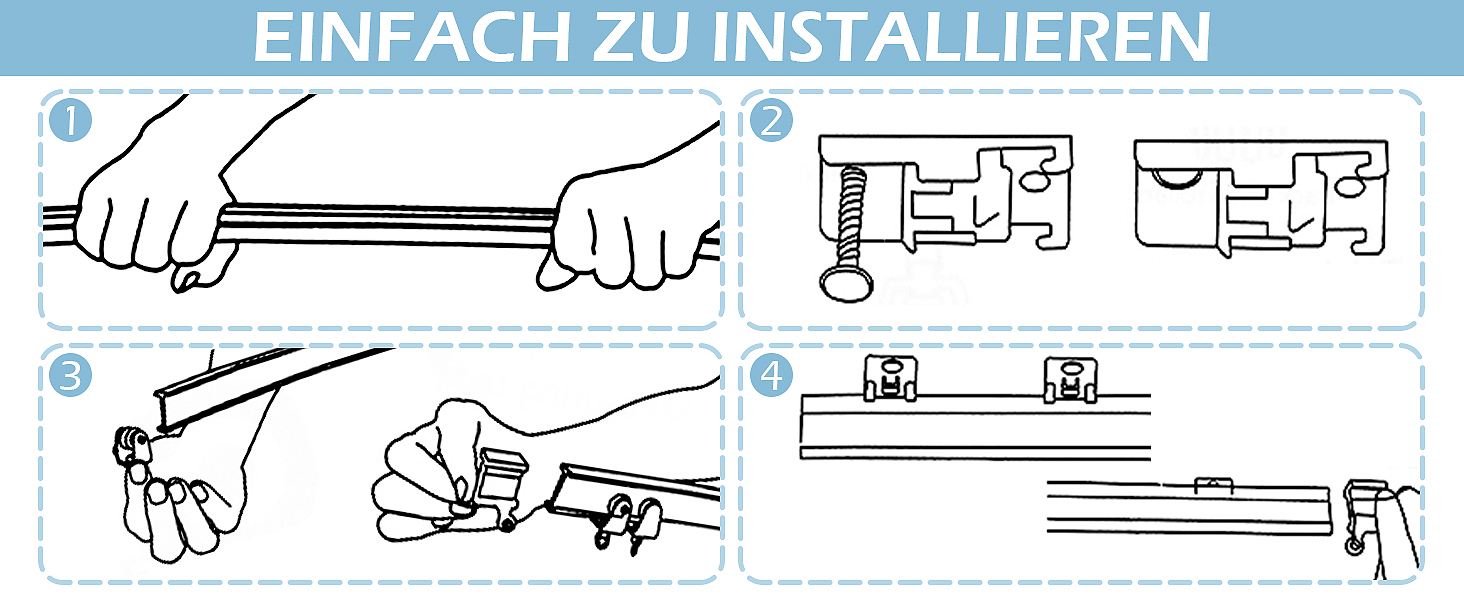 EINFACH ZU INSTALLIEREN

1

2

3

4