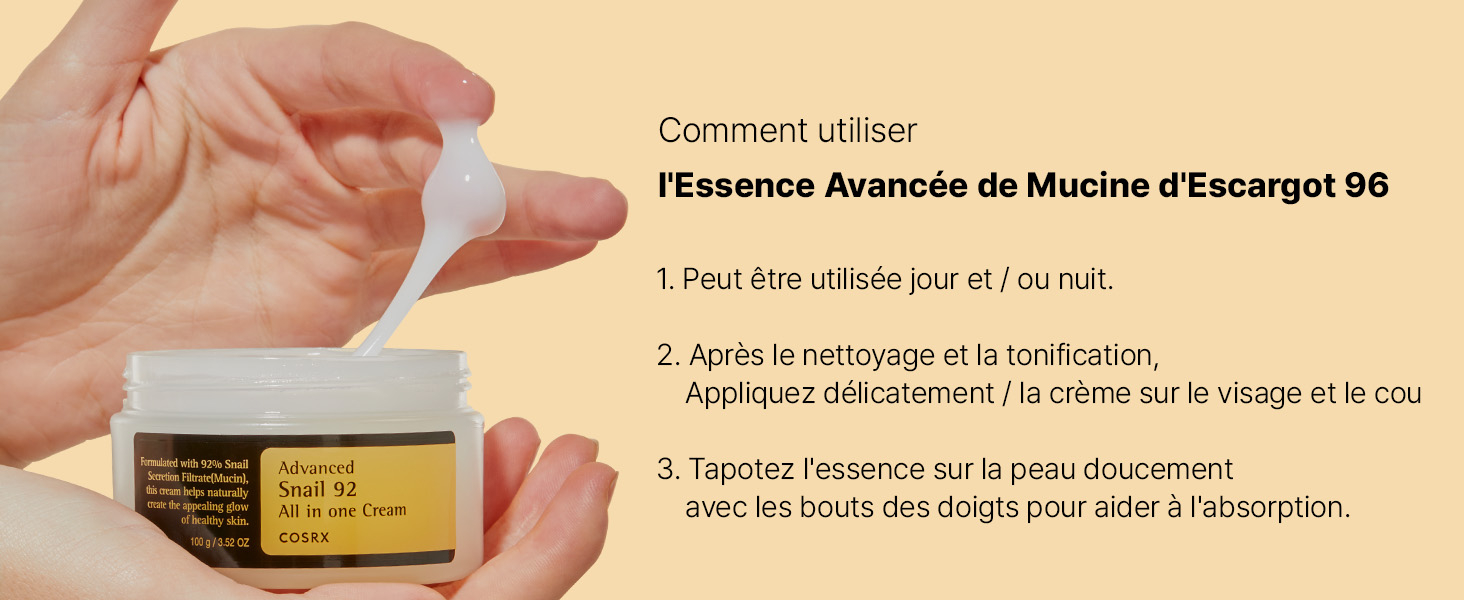 Formulated with 92% Snail Secretion Filtrate(Mucin), this cream helps naturally create the appealing glow of healthy skin.

100 g / 3.52 OZ

Advanced
Snail 92
All in one Cream
COSRX

Comment utiliser
l'Essence Avancée de Mucine d'Escargot 96

1. Peut être utilisée jour et / ou nuit.

2. Après le nettoyage et la tonification, Appliquez délicatement / la crème sur le visage et le cou

3. Tapotez l'essence sur la peau doucement avec les bouts des doigts pour aider à l'absorption.