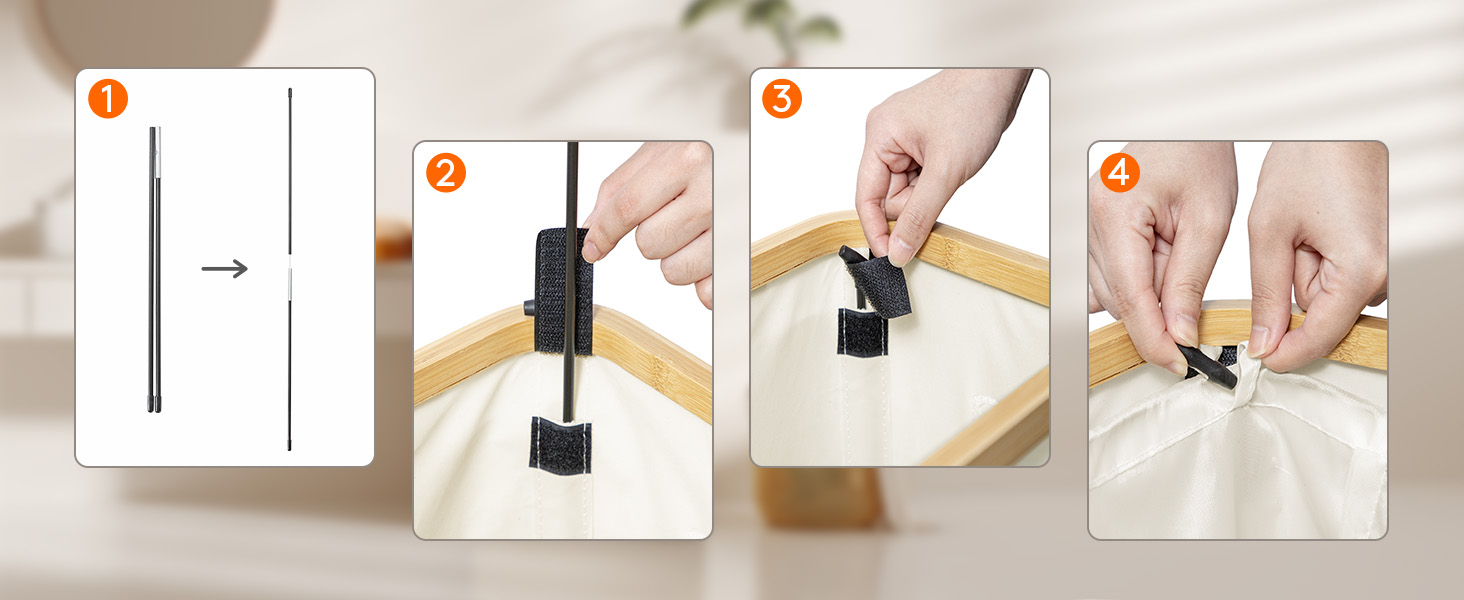 1

2

3

4